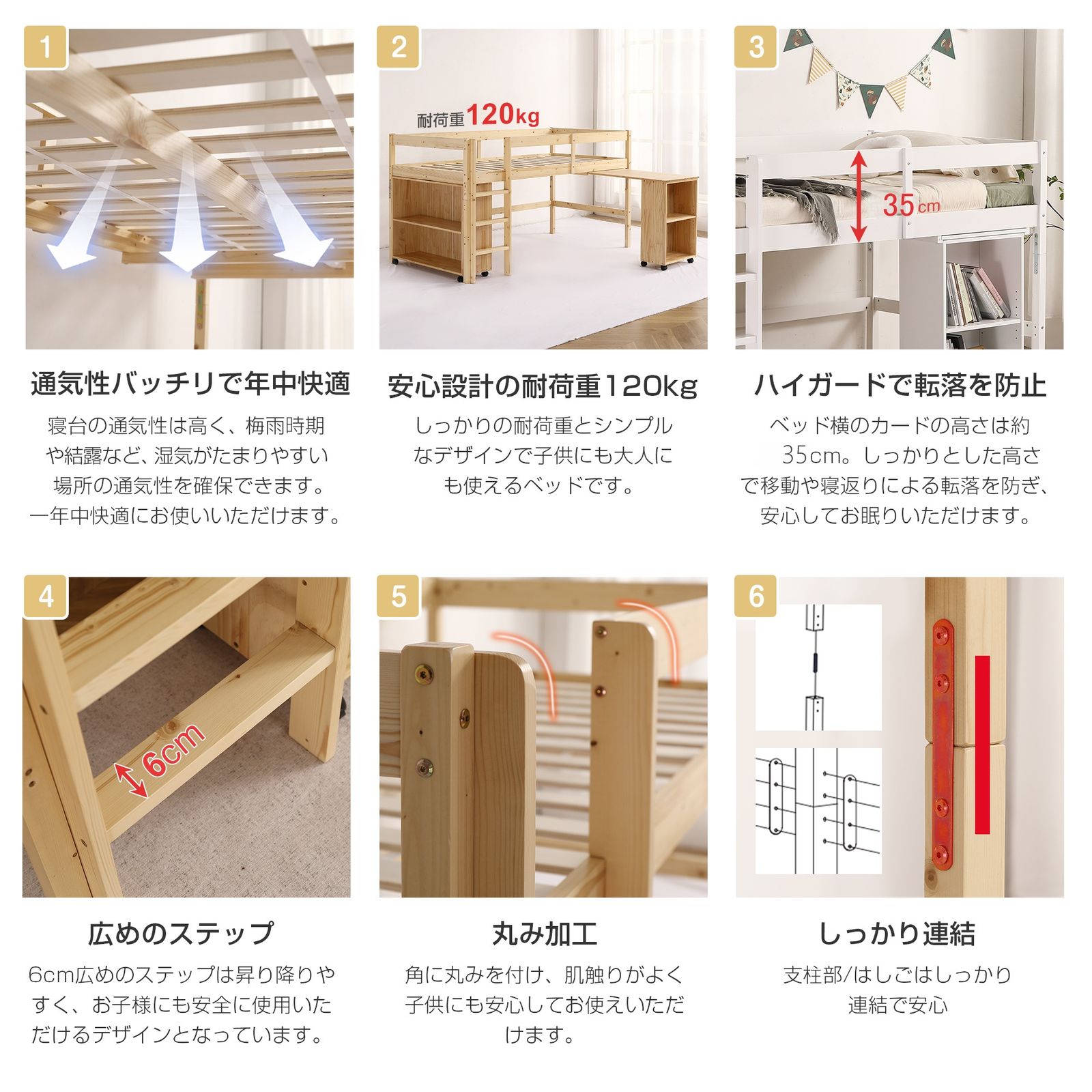 1

通気性バッチリで年中快適

寝台の通気性は高く、梅雨時期や結露など、湿気がたまりやすい場所の通気性を確保できます。一年中快適にお使いいただけます。

2

耐荷重120kg

安心設計の耐荷重120kg

しっかりの耐荷重とシンプルなデザインで子供にも大人にも使えるベッドです。

3

35cm

ハイガードで転落を防止

ベッド横のカードの高さは約35cm。しっかりとした高さで移動や寝返りによる転落を防ぎ、安心してお眠りいただけます。

4

6cm

広めのステップ

6cm広めのステップは昇り降りやすく、お子様にも安全に使用いただけるデザインとなっています。

5

丸み加工

角に丸みを付け、肌触りがよく子供にも安心してお使えいただけます。

6

しっかり連結

支柱部/はしごはしっかり連結で安心