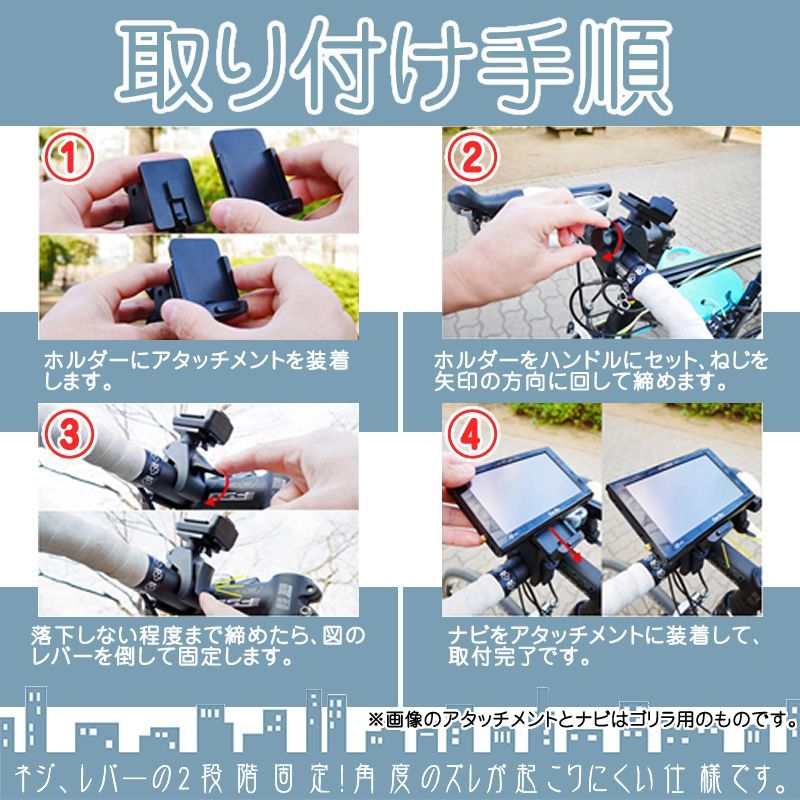 取り付け手順

1
ホルダーにアタッチメントを装着します。

2
ホルダーをハンドルにセット、ねじを矢印の方向に回して締めます。

3
落下しない程度まで締めたら、図のレバーを倒して固定します。

4
ナビをアタッチメントに装着して、取付完了です。

※画像のアタッチメントとナビはゴリラ用のものです。

ネジ、レバーの2段階固定!角度のズレが起こりにくい仕様です。