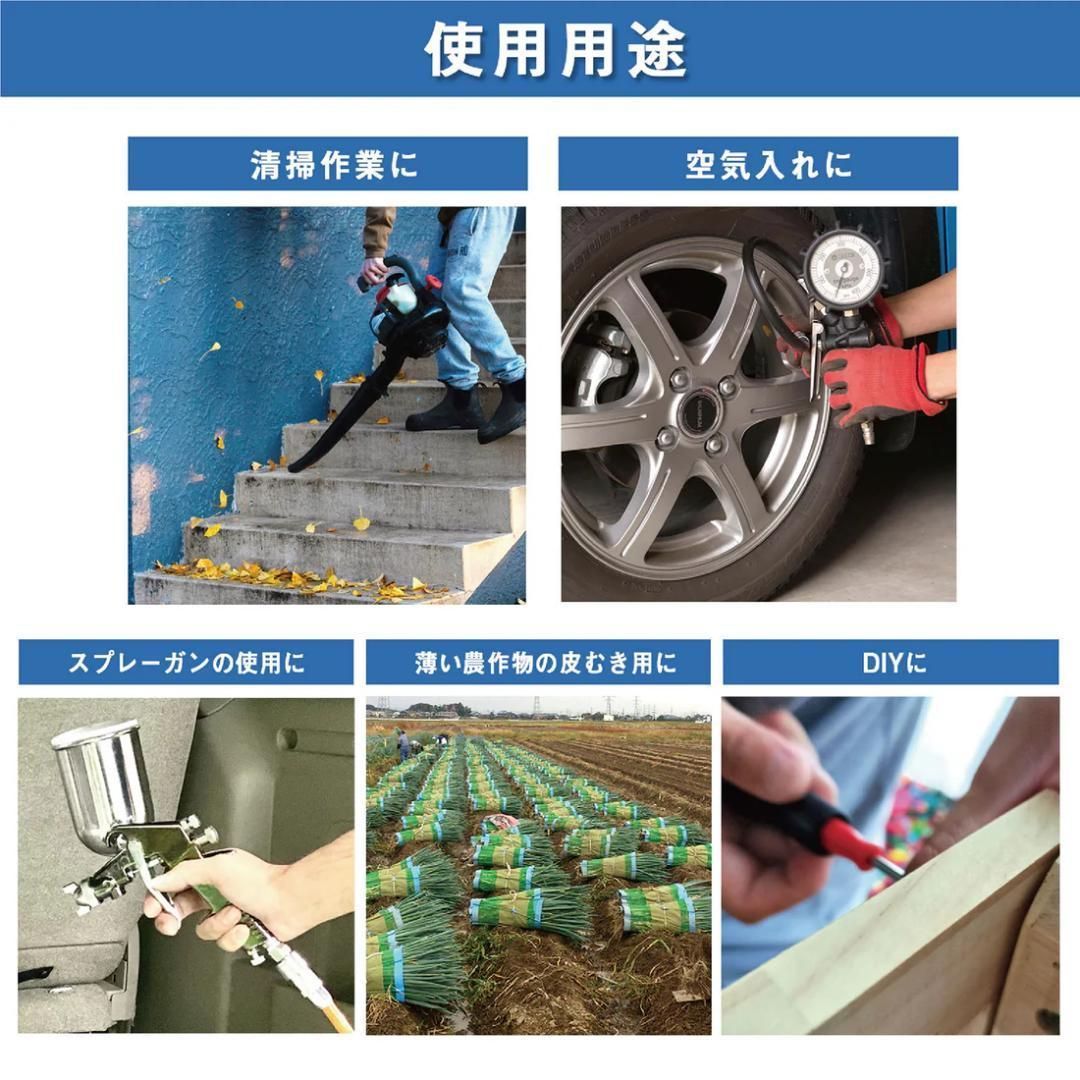 使用用途

清掃作業に

空気入れに

スプレーガンの使用に

薄い農作物の皮むき用に

DIYに