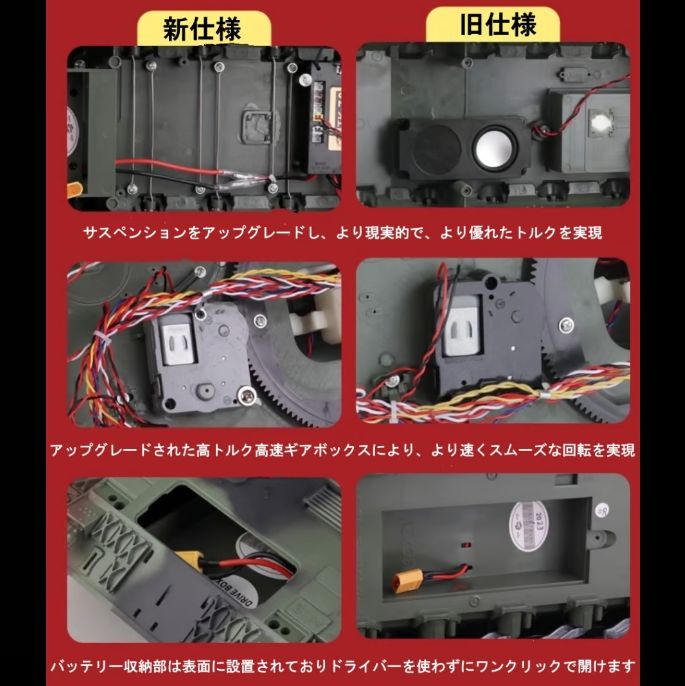 新仕様

旧仕様

サスペンションをアップグレードし、より現実的で、より優れたトルクを実現

アップグレードされた高トルク高速ギアボックスにより、より速くスムーズな回転を実現

DRIVE BOX

2023

バッテリー収納部は表面に設置されておりドライバーを使わずにワンクリックで開けます