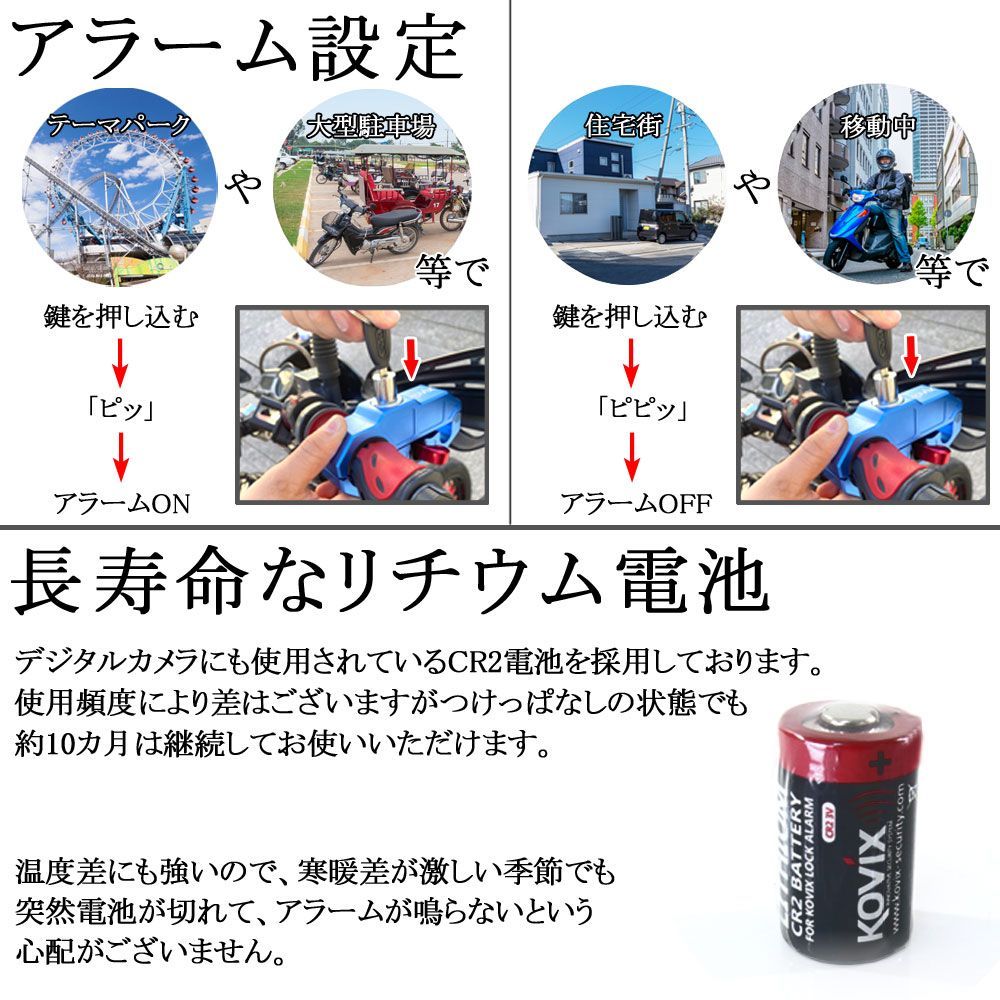 アラーム設定

テーマパーク や 大型駐車場 等で

鍵を押し込む

「ピッ」

アラームON

住宅街 や 移動中 等で

鍵を押し込む

「ピピッ」

アラームOFF

長寿命なリチウム電池

デジタルカメラにも使用されているCR2電池を採用しております。使用頻度により差はございますがつけっぱなしの状態でも約10カ月は継続してお使いいただけます。

温度差にも強いので、寒暖差が激しい季節でも突然電池が切れて、アラームが鳴らないという心配がございません。

LITHIUM CR2 BATTERY FOR KOVIX LOCK ALARM CR2 3V KOVIX www.kovix-security.com