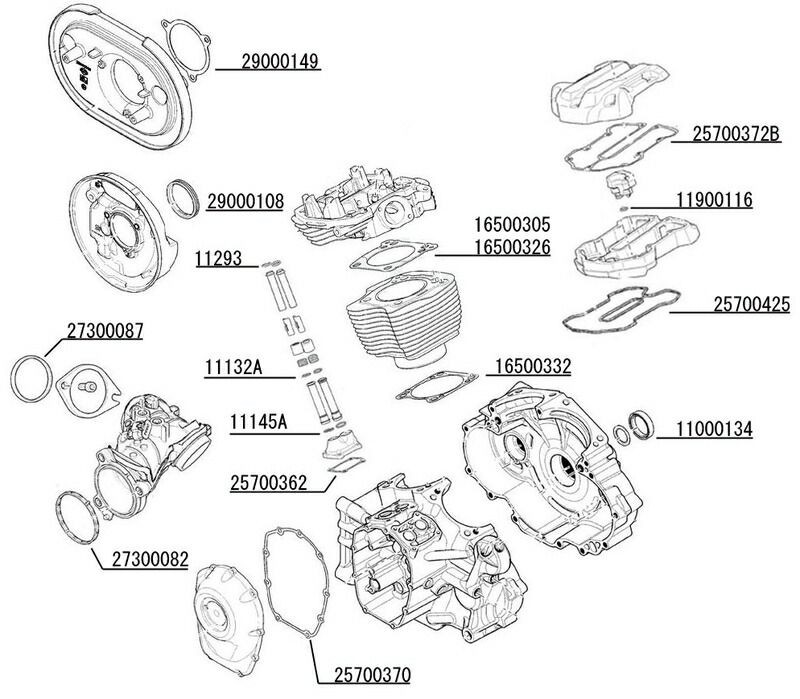 29000149

25700372B

29000108

11900116

16500305
16500326

11293

25700425

27300087

11132A

16500332

11145A

11000134

25700362

27300082

25700370