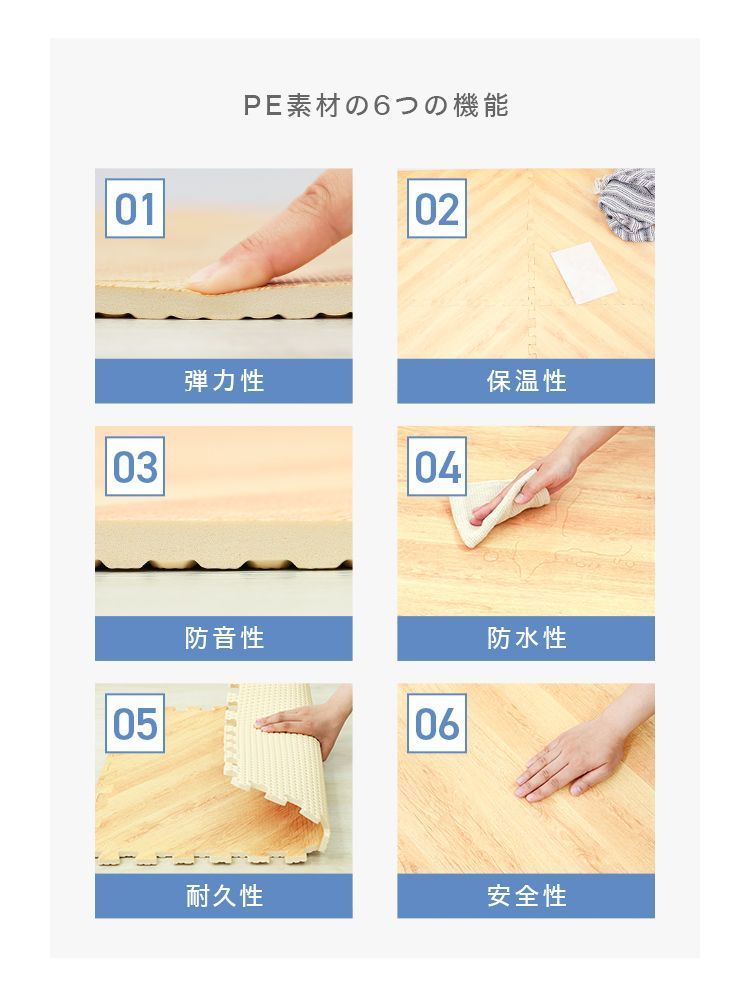 PE素材の6つの機能

01
弾力性

02
保温性

03
防音性

04
防水性

05
耐久性

06
安全性