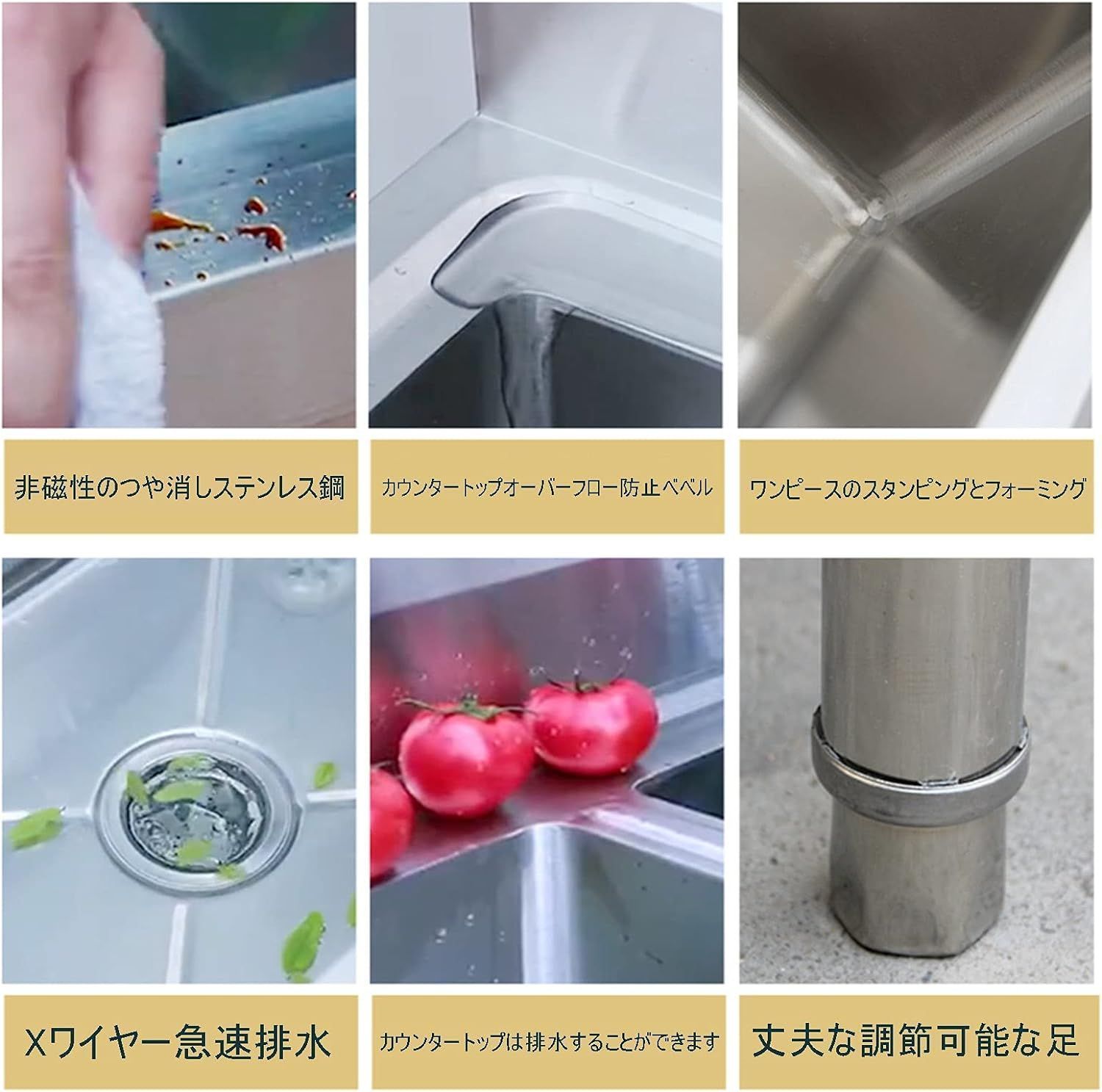 非磁性のつや消しステンレス鋼

カウンタートップオーバーフロー防止ベベル

ワンピースのスタンピングとフォーミング

Xワイヤー急速排水

カウンタートップは排水することができます

丈夫な調節可能な足