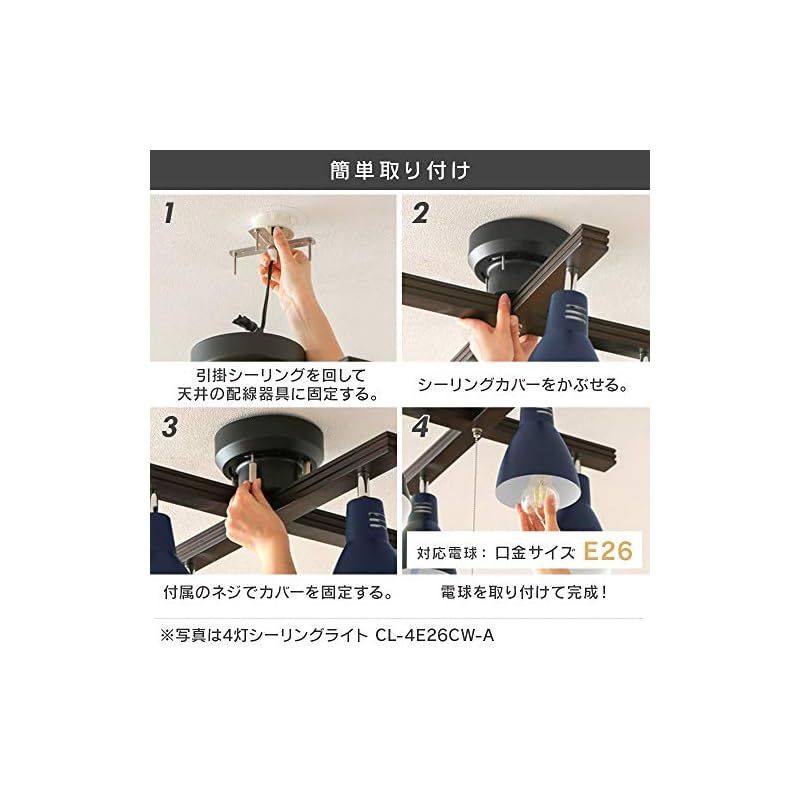 簡単取り付け

1

引掛シーリングを回して天井の配線器具に固定する。

2

シーリングカバーをかぶせる。

3

付属のネジでカバーを固定する。

4

対応電球：口金サイズ E26

電球を取り付けて完成！

※写真は4灯シーリングライト CL-4E26CW-A