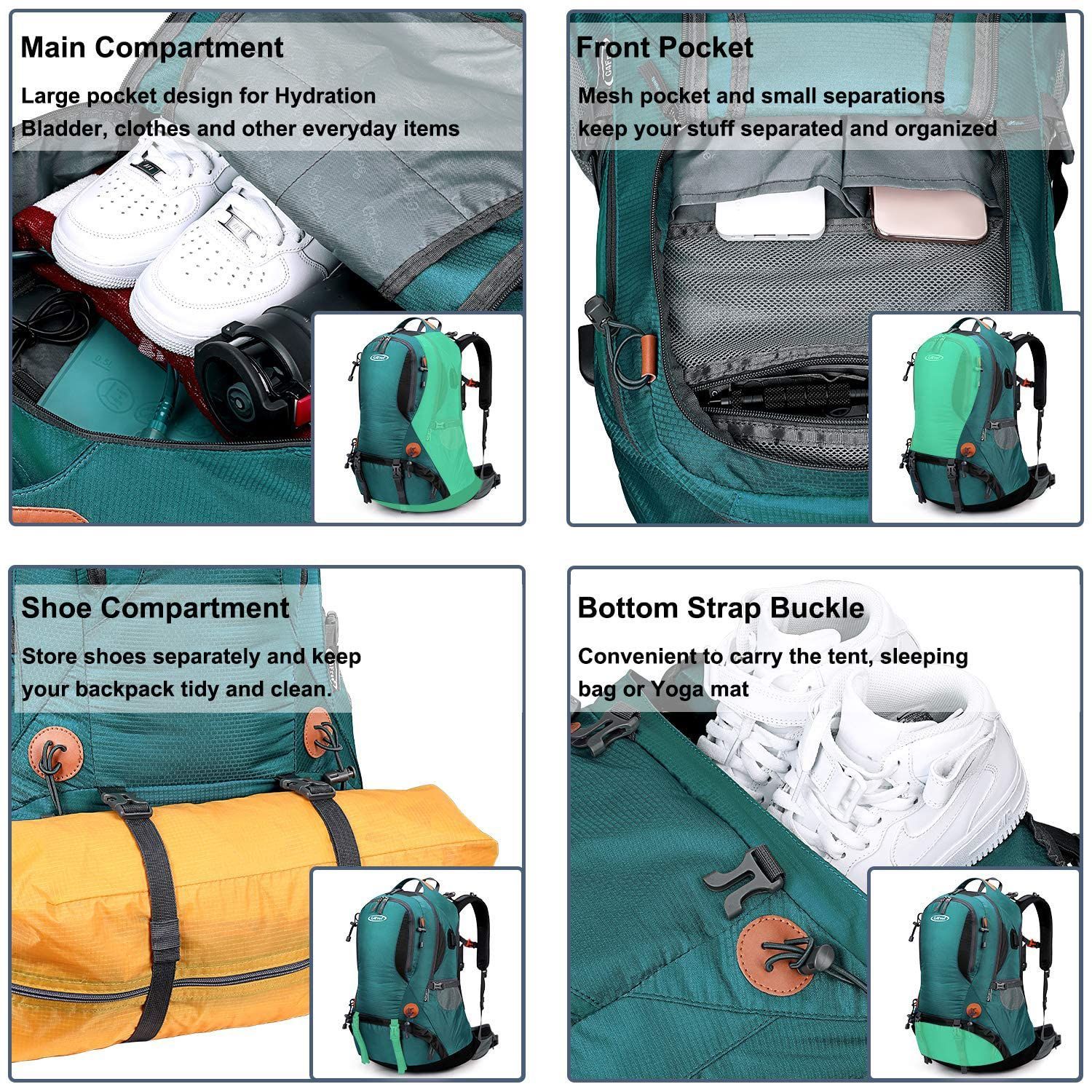 Main Compartment

Large pocket design for Hydration Bladder, clothes and other everyday items

Front Pocket

Mesh pocket and small separations keep your stuff separated and organized

Shoe Compartment

Store shoes separately and keep your backpack tidy and clean.

Bottom Strap Buckle

Convenient to carry the tent, sleeping bag or Yoga mat