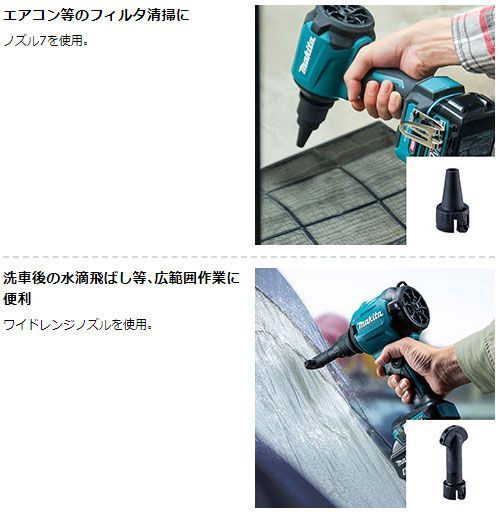 エアコン等のフィルタ清掃に

ノズル7を使用。

makita

洗車後の水滴飛ばし等、広範囲作業に便利

ワイドレンジノズルを使用。

makita