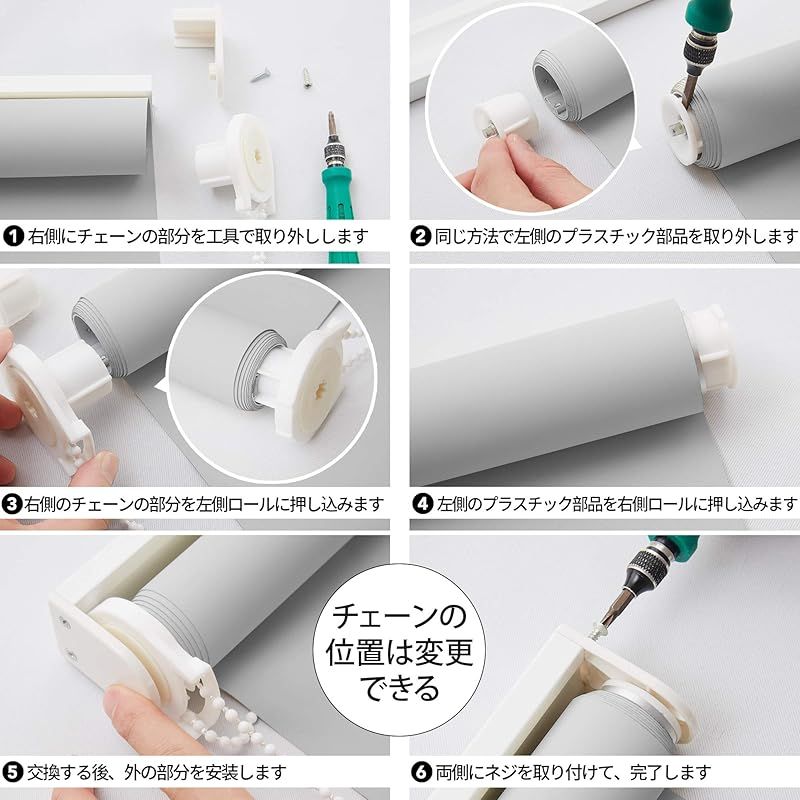 ❶ 右側にチェーンの部分を工具で取り外しします

❷ 同じ方法で左側のプラスチック部品を取り外します

❸ 右側のチェーンの部分を左側ロールに押し込みます

❹ 左側のプラスチック部品を右側ロールに押し込みます

チェーンの位置は変更できる

❺ 交換する後、外の部分を安装します

❻ 両側にネジを取り付けて、完了します