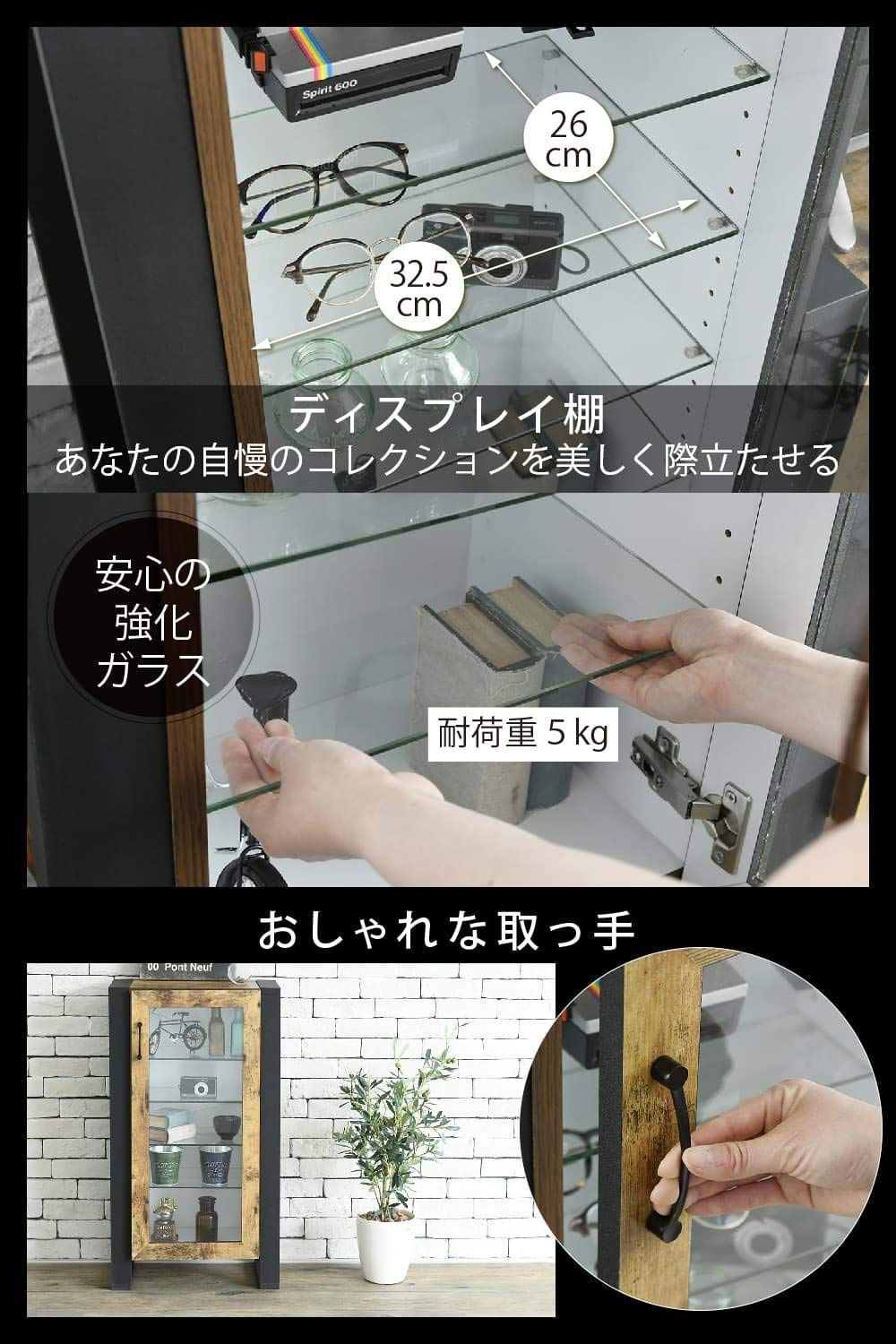 Spirit 600

26 cm

32.5 cm

ディスプレイ棚
あなたの自慢のコレクションを美しく際立たせる

安心の強化ガラス

耐荷重 5 kg

おしゃれな取っ手

00 Pont Neuf