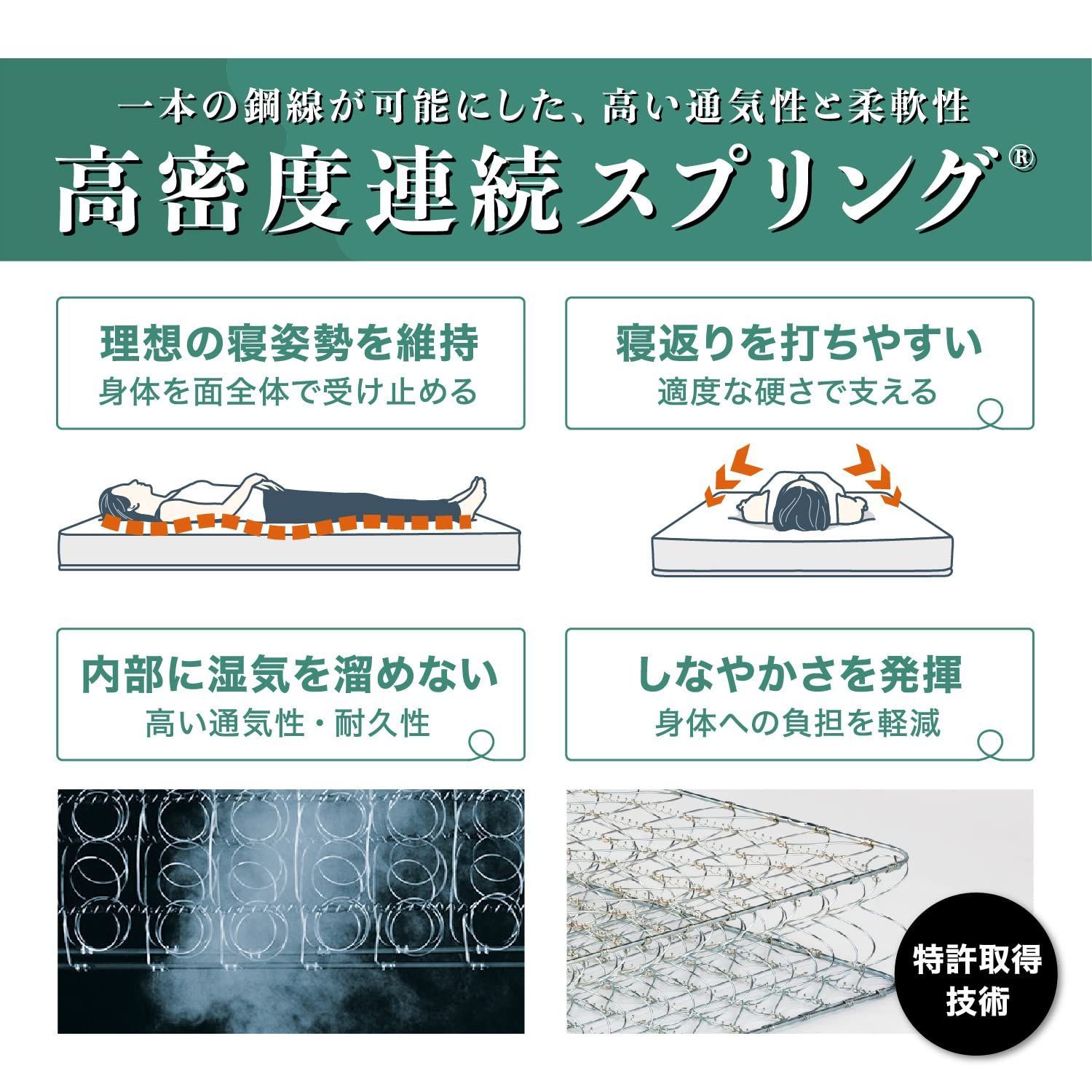 一本の鋼線が可能にした、高い通気性と柔軟性

高密度連続スプリング®

理想の寝姿勢を維持
身体を面全体で受け止める

寝返りを打ちやすい
適度な硬さで支える

内部に湿気を溜めない
高い通気性・耐久性

しなやかさを発揮
身体への負担を軽減

特許取得
技術