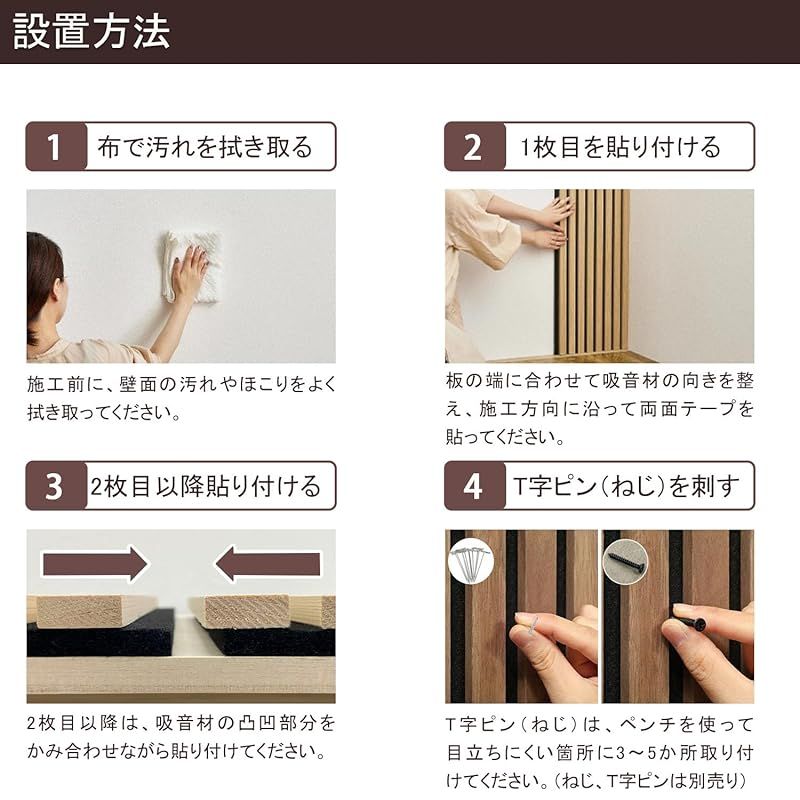 設置方法

1 布で汚れを拭き取る

施工前に、壁面の汚れやほこりをよく拭き取ってください。

2 1枚目を貼り付ける

板の端に合わせて吸音材の向きを整え、施工方向に沿って両面テープを貼ってください。

3 2枚目以降貼り付ける

2枚目以降は、吸音材の凸凹部分をかみ合わせながら貼り付けてください。

4 T字ピン(ねじ)を刺す

T字ピン（ねじ）は、ペンチを使って目立ちにくい箇所に3～5か所取り付けてください。(ねじ、T字ピンは別売り)