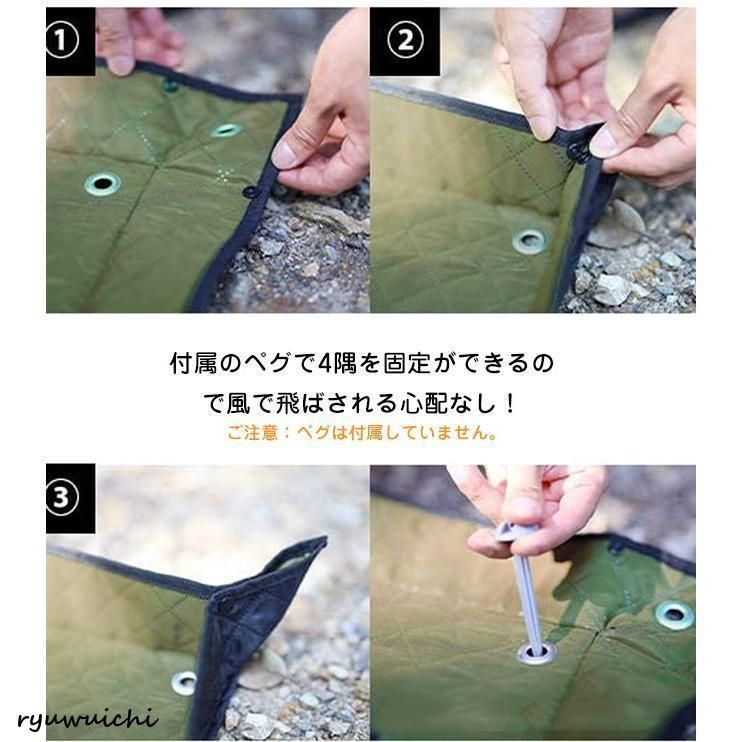 ①

②

付属のペグで4隅を固定ができるので風で飛ばされる心配なし！

ご注意：ペグは付属していません。

③

ryuwuichi