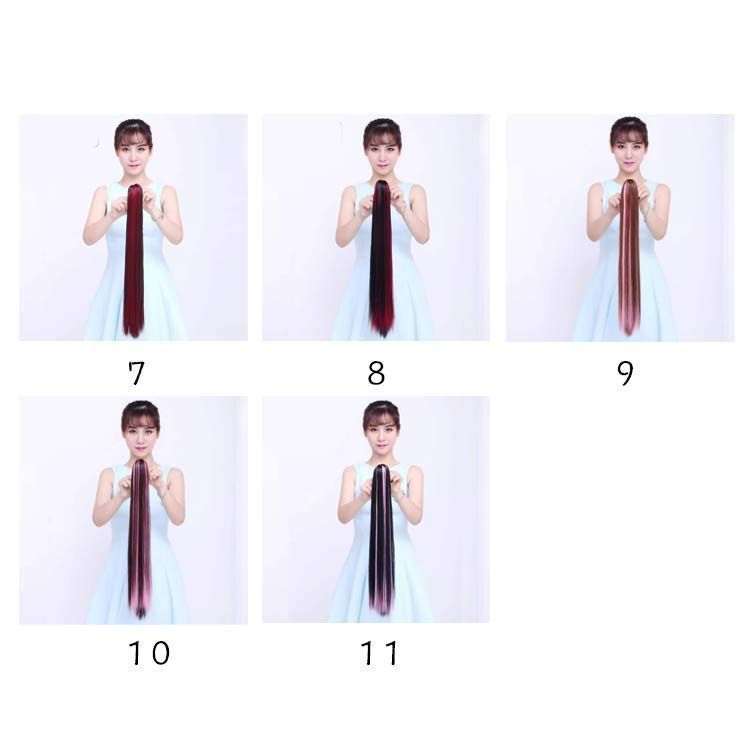 7

8

9

10

11