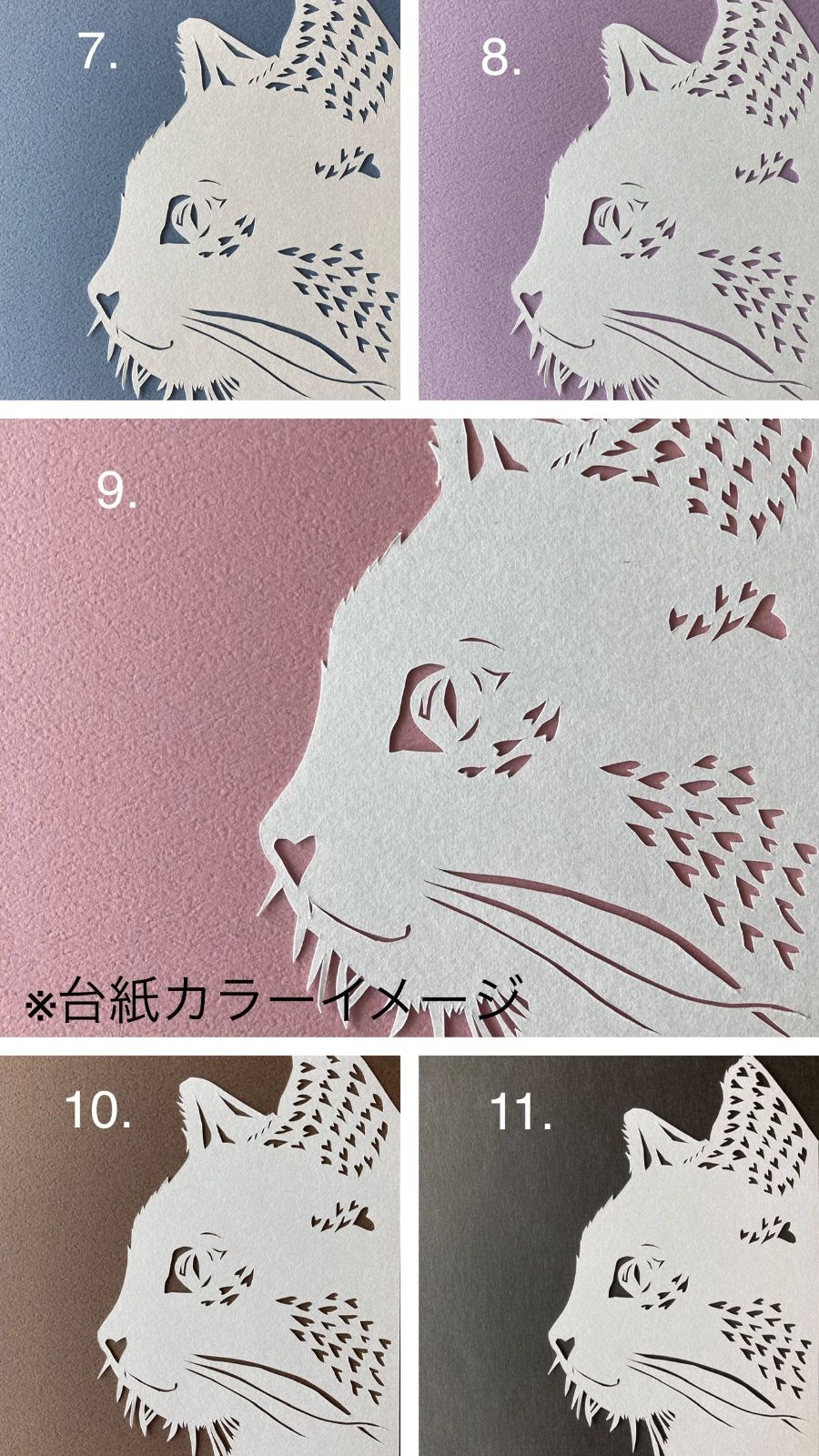 7.

8.

9.

※台紙カラーイメージ

10.

11.