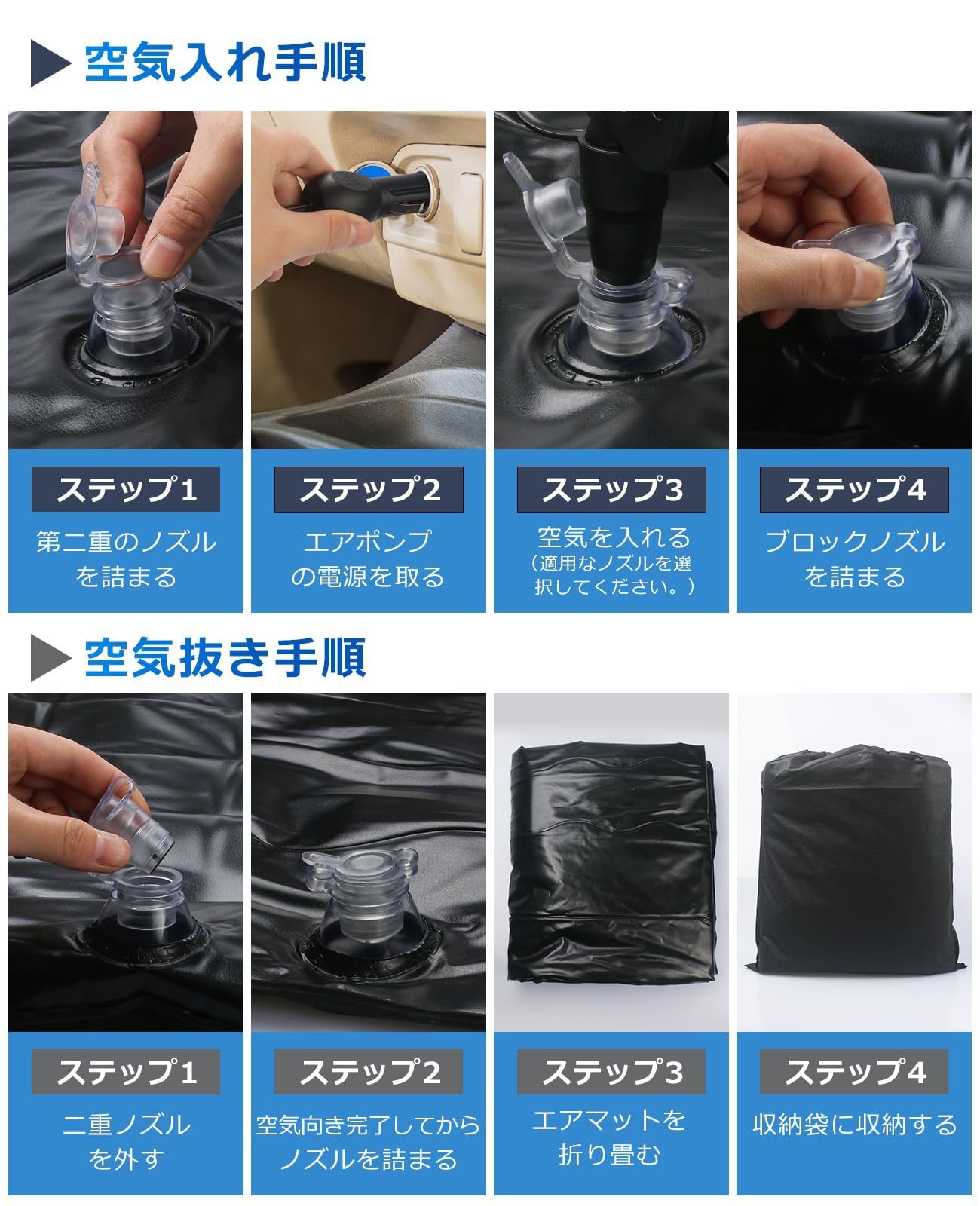 空気入れ手順

ステップ1
第二重のノズルを詰まる

ステップ2
エアポンプの電源を取る

ステップ3
空気を入れる
（適用なノズルを選択してください。）

ステップ4
ブロックノズルを詰まる

空気抜き手順

ステップ1
二重ノズルを外す

ステップ2
空気向き完了してからノズルを詰まる

ステップ3
エアマットを折り畳む

ステップ4
収納袋に収納する