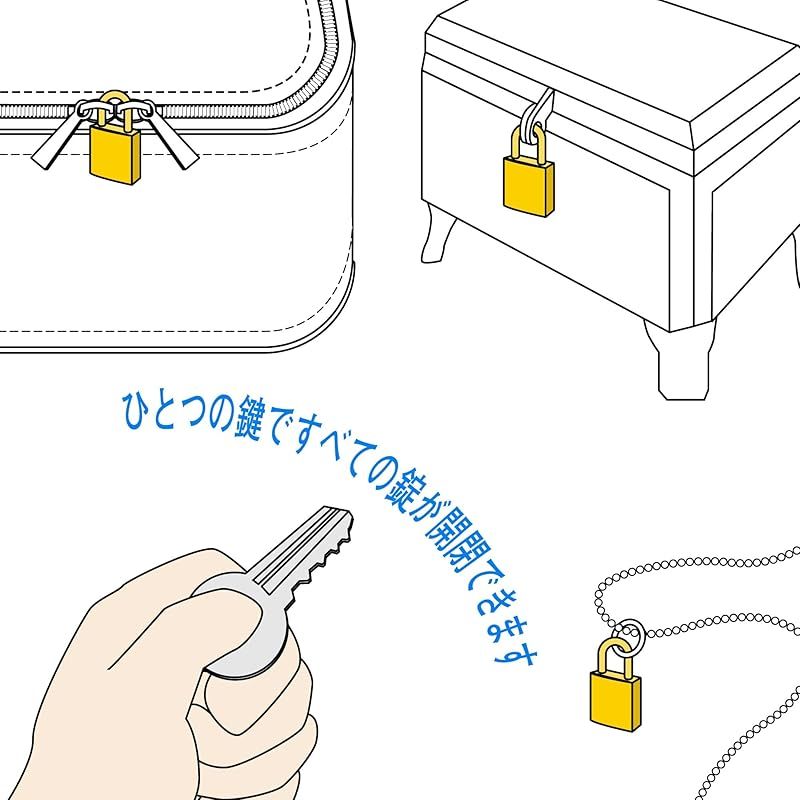 ひとつの鍵ですべての錠が開閉できます