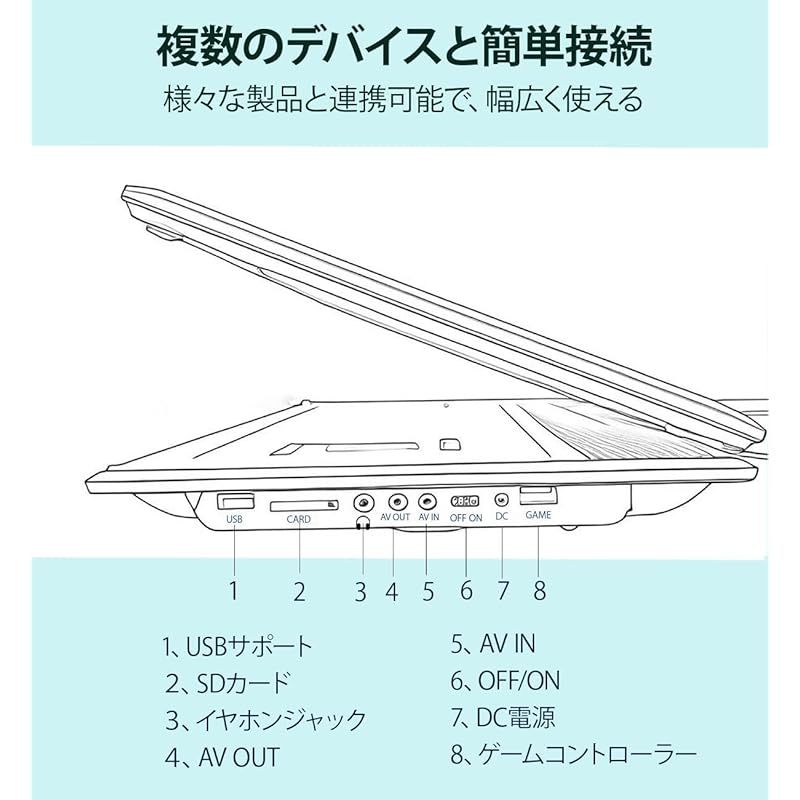 複数のデバイスと簡単接続

様々な製品と連携可能で、幅広く使える

USB CARD AV OUT AV IN OFF ON DC GAME

1 2 3 4 5 6 7 8

1、USBサポート

2、SDカード

3、イヤホンジャック

4、AV OUT

5、AV IN

6、OFF/ON

7、DC電源

8、ゲームコントローラー