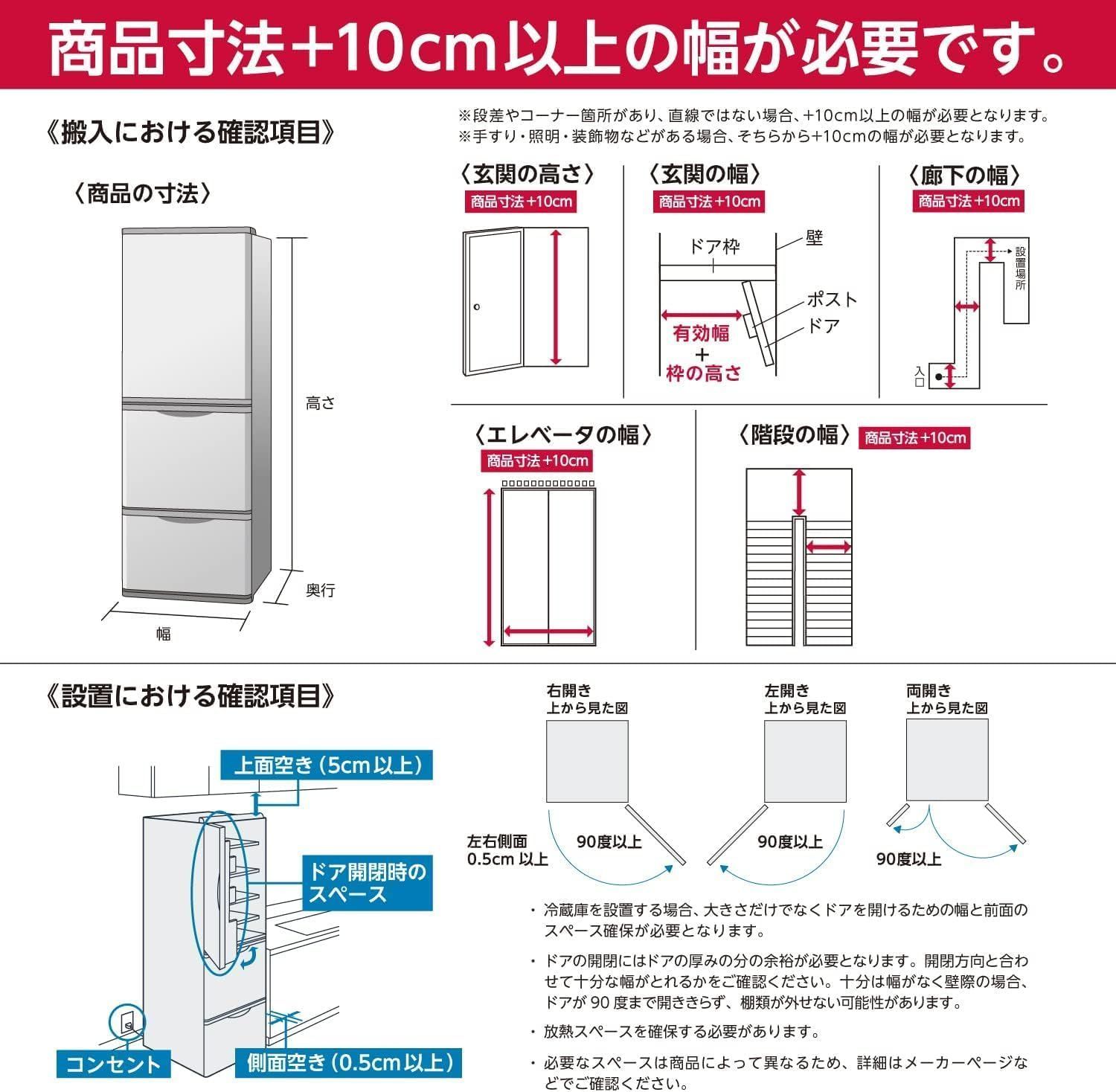 商品寸法+10cm以上の幅が必要です。

《搬入における確認項目》

※段差やコーナー箇所があり、直線ではない場合、+10cm以上の幅が必要となります。
※手すり・照明・装飾物などがある場合、そちらから+10cmの幅が必要となります。

〈商品の寸法〉

高さ
奥行
幅

〈玄関の高さ〉
商品寸法+10cm

〈玄関の幅〉
商品寸法+10cm
ドア枠
壁
ポスト
ドア
有効幅
+
枠の高さ

〈廊下の幅〉
商品寸法+10cm
設置場所
入口

〈エレベータの幅〉
商品寸法+10cm

〈階段の幅〉
商品寸法+10cm

《設置における確認項目》

上面空き（5cm以上）
ドア開閉時のスペース
コンセント
側面空き（0.5cm以上）

右開き
上から見た図
左右側面
0.5cm 以上
90度以上

左開き
上から見た図
90度以上

両開き
上から見た図
90度以上

・冷蔵庫を設置する場合、大きさだけでなくドアを開けるための幅と前面のスペース確保が必要となります。

・ドアの開閉にはドアの厚みの分の余裕が必要となります。開閉方向と合わせて十分な幅がとれるかをご確認ください。十分は幅がなく壁際の場合、ドアが 90 度まで開ききらず、棚類が外せない可能性があります。

・放熱スペースを確保する必要があります。

・必要なスペースは商品によって異なるため、詳細はメーカーページなどでご確認ください。