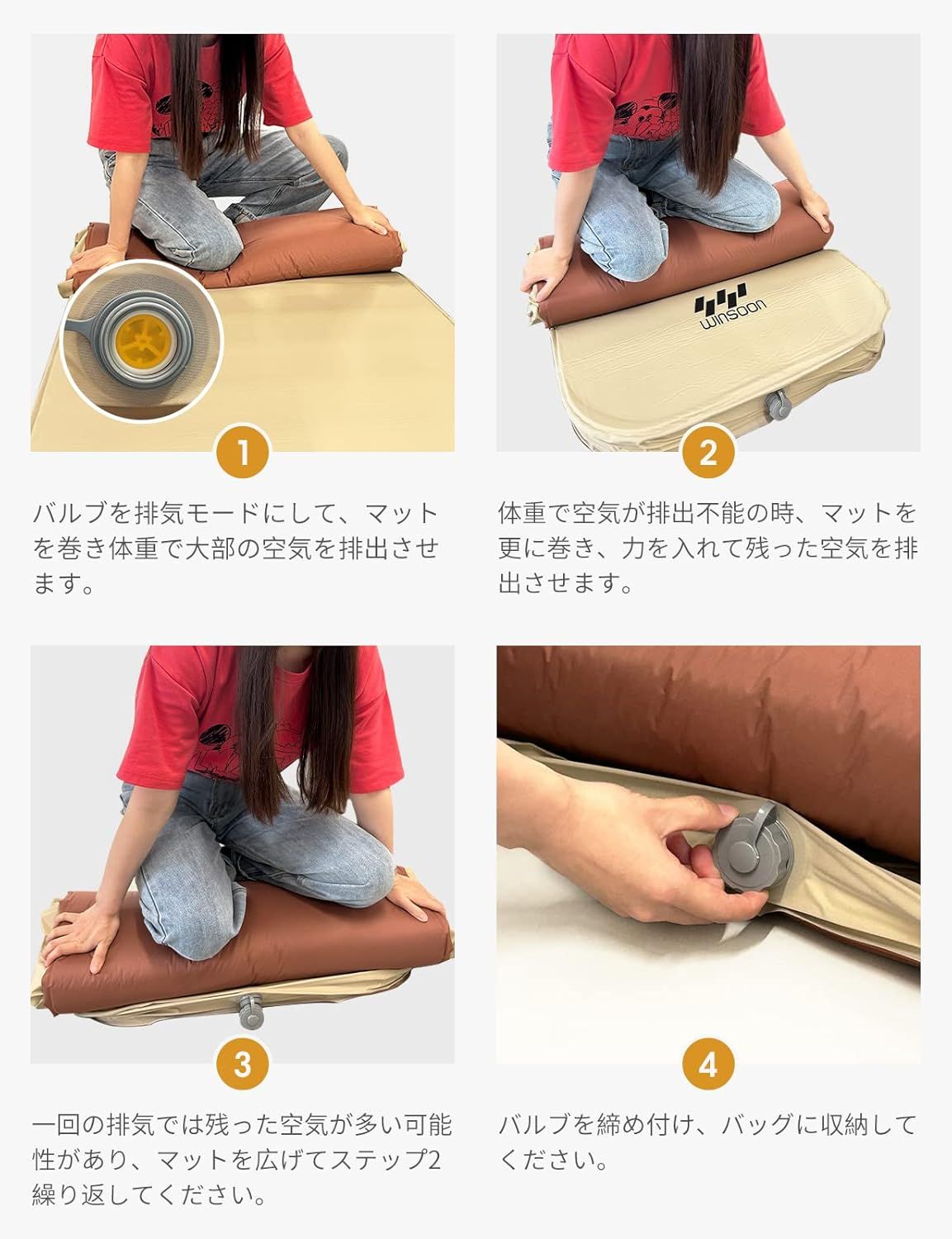 1

バルブを排気モードにして、マットを巻き体重で大部の空気を排出させます。

WINSOON

2

体重で空気が排出不能の時、マットを更に巻き、力を入れて残った空気を排出させます。

3

一回の排気では残った空気が多い可能性があり、マットを広げてステップ2繰り返してください。

4

バルブを締め付け、バッグに収納してください。