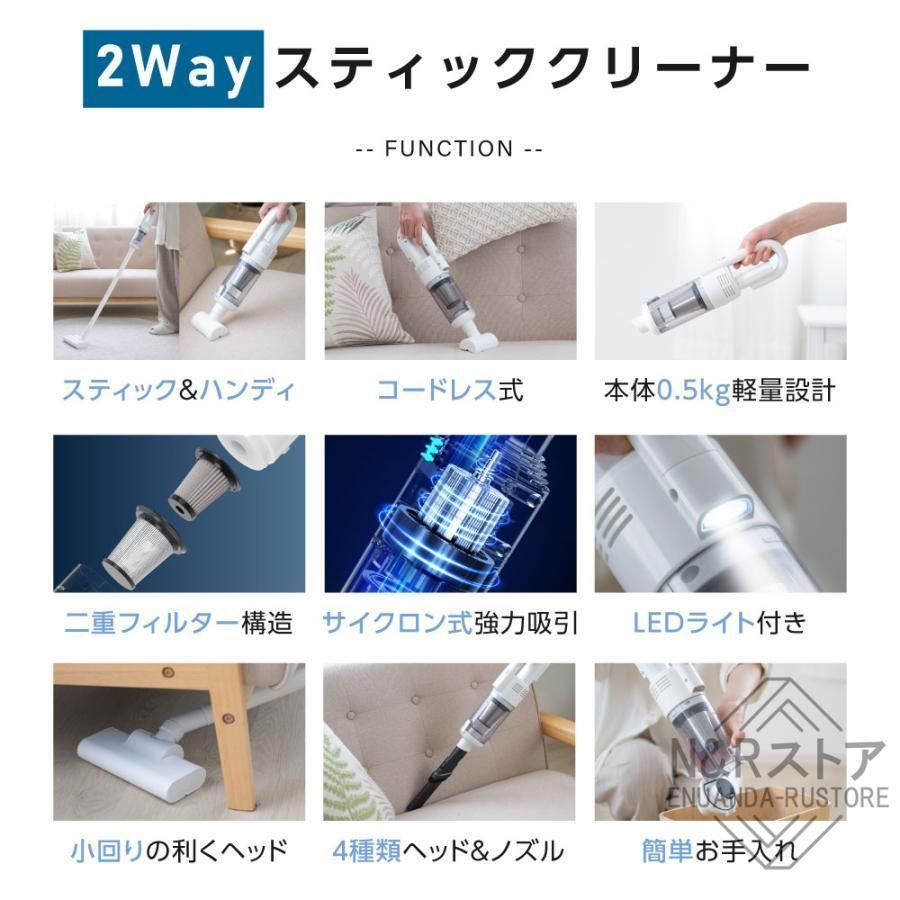 2Way スティッククリーナー

-- FUNCTION --

スティック&ハンディ

コードレス式

本体0.5kg軽量設計

二重フィルター構造

サイクロン式強力吸引

LEDライト付き

小回りの利くヘッド

4種類ヘッド&ノズル

簡単お手入れ

N&Rストア
ENUANDA-RUSTORE