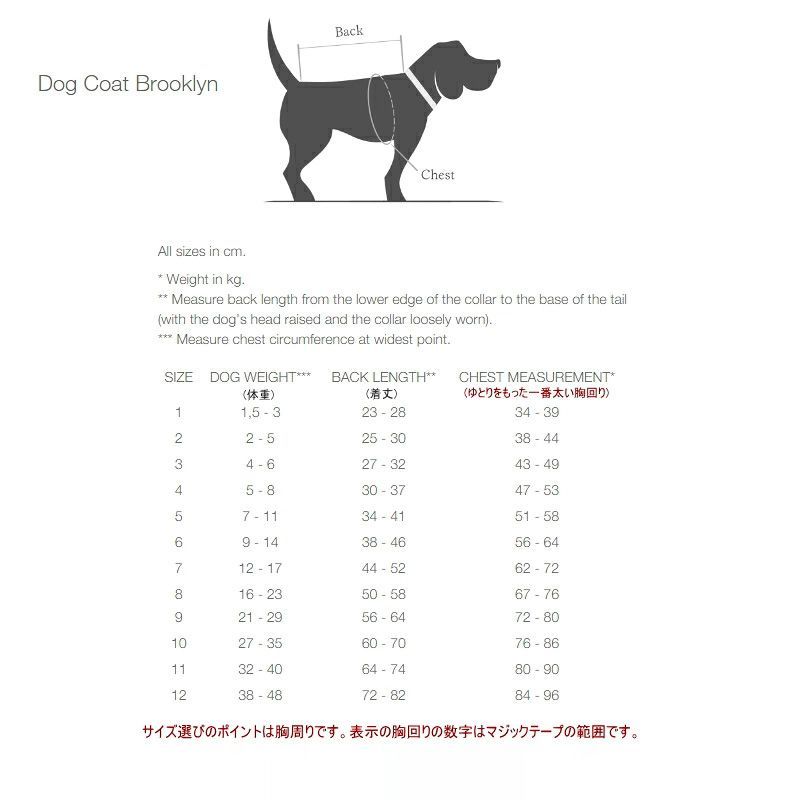 Dog Coat Brooklyn

Back

Chest

All sizes in cm.

* Weight in kg.
** Measure back length from the lower edge of the collar to the base of the tail (with the dog's head raised and the collar loosely worn).
*** Measure chest circumference at widest point.

| SIZE | DOG WEIGHT*** (体重) | BACK LENGTH** (着丈) | CHEST MEASUREMENT* (ゆとりをもった一番太い胸回り) |
|---|---|---|---|
| 1 | 1,5 - 3 | 23 - 28 | 34 - 39 |
| 2 | 2 - 5 | 25 - 30 | 38 - 44 |
| 3 | 4 - 6 | 27 - 32 | 43 - 49 |
| 4 | 5 - 8 | 30 - 37 | 47 - 53 |
| 5 | 7 - 11 | 34 - 41 | 51 - 58 |
| 6 | 9 - 14 | 38 - 46 | 56 - 64 |
| 7 | 12 - 17 | 44 - 52 | 62 - 72 |
| 8 | 16 - 23 | 50 - 58 | 67 - 76 |
| 9 | 21 - 29 | 56 - 64 | 72 - 80 |
| 10 | 27 - 35 | 60 - 70 | 76 - 86 |
| 11 | 32 - 40 | 64 - 74 | 80 - 90 |
| 12 | 38 - 48 | 72 - 82 | 84 - 96 |

サイズ選びのポイントは胸周りです。表示の胸回りの数字はマジックテープの範囲です。