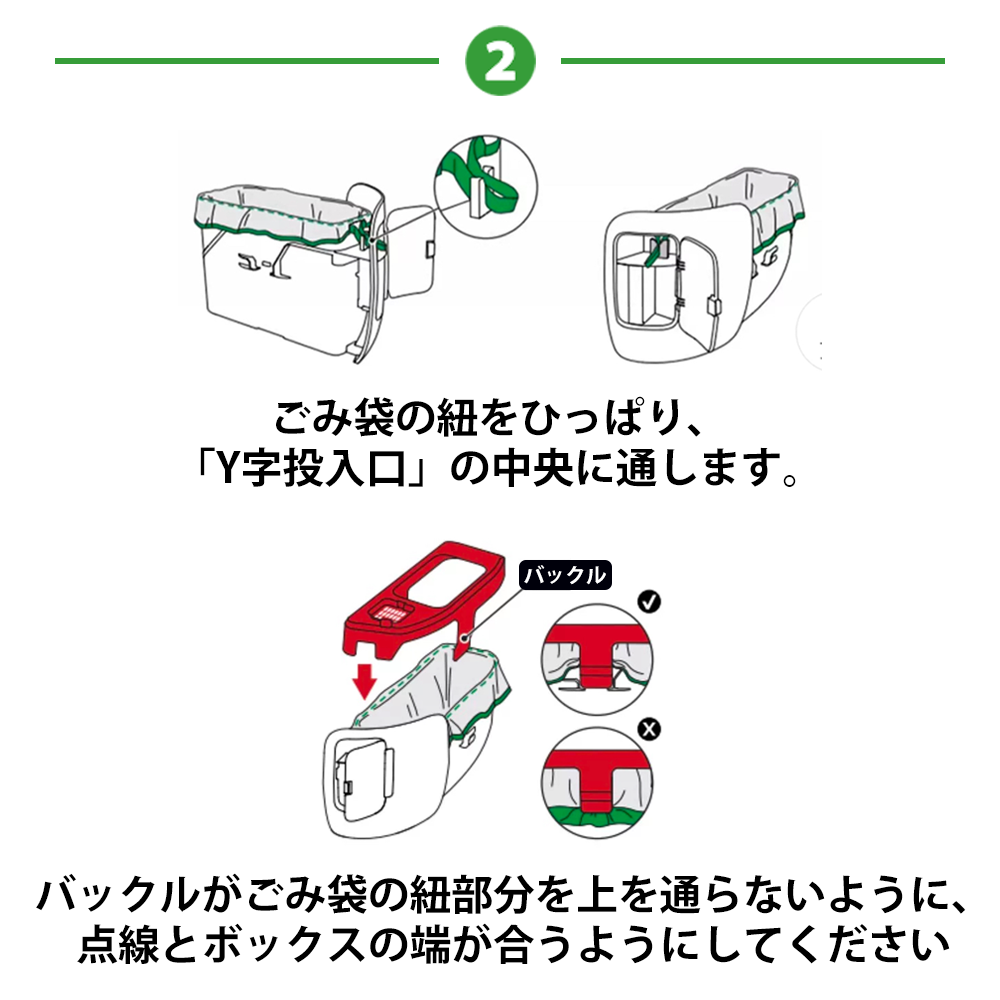 2

ごみ袋の紐をひっぱり、
「Y字投入口」の中央に通します。

バックル

バックルがごみ袋の紐部分を上を通らないように、
点線とボックスの端が合うようにしてください