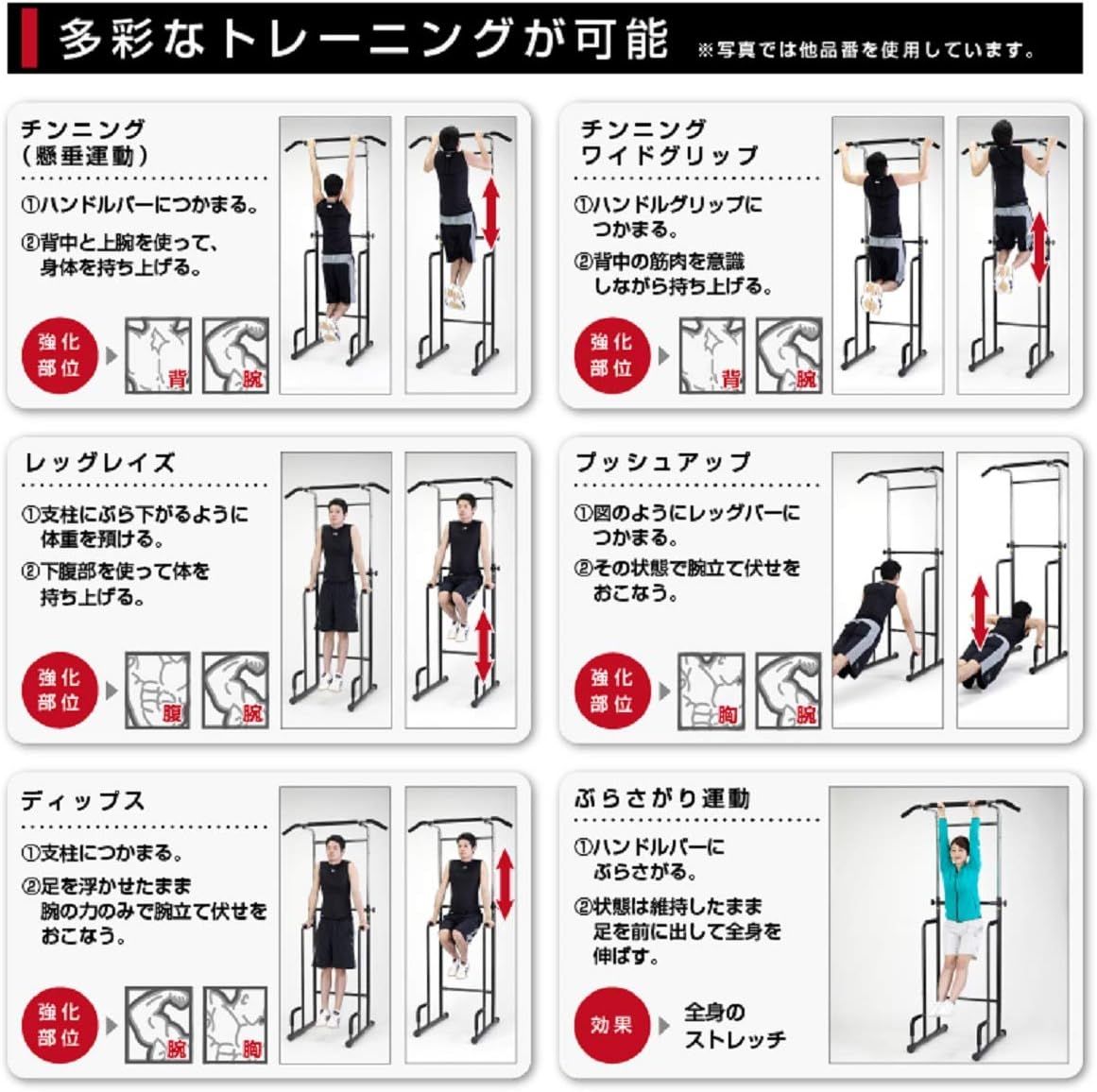 多彩なトレーニングが可能 ※写真では他品番を使用しています。

チンニング
（懸垂運動）

①ハンドルバーにつかまる。

②背中と上腕を使って、身体を持ち上げる。

強化部位

背 腕

チンニング
ワイドグリップ

①ハンドルグリップにつかまる。

②背中の筋肉を意識しながら持ち上げる。

強化部位

背 腕

レッグレイズ

①支柱にぶら下がるように体重を預ける。

②下腹部を使って体を持ち上げる。

強化部位

腹 腕

プッシュアップ

①図のようにレッグバーにつかまる。

②その状態で腕立て伏せをおこなう。

強化部位

胸 腕

ディップス

①支柱につかまる。

②足を浮かせたまま腕の力のみで腕立て伏せをおこなう。

強化部位

腕 胸

ぶらさがり運動

①ハンドルバーにぶらさがる。

②状態は維持したまま足を前に出して全身を伸ばす。

効果

全身のストレッチ