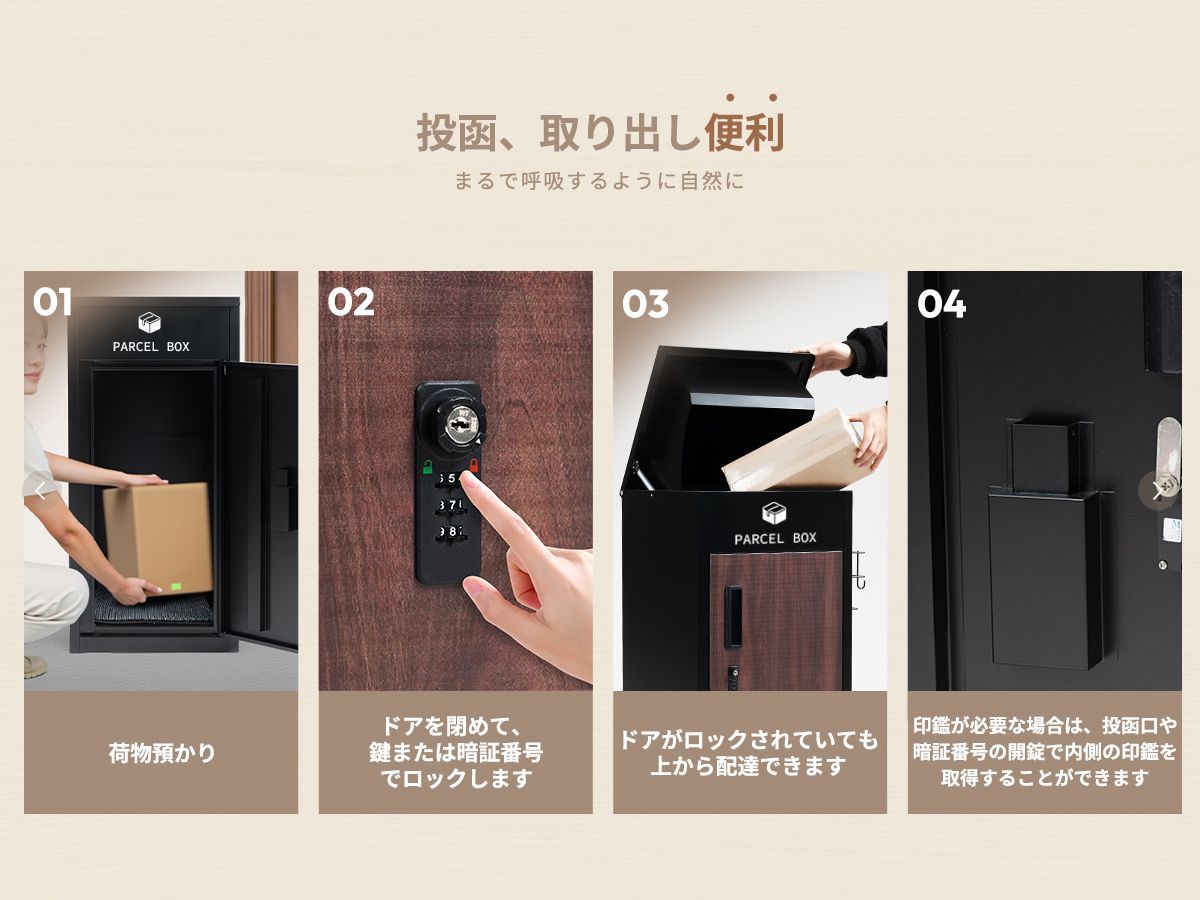 投函、取り出し便利

まるで呼吸するように自然に

01

PARCEL BOX

荷物預かり

02

ドアを閉めて、鍵または暗証番号でロックします

03

PARCEL BOX

ドアがロックされていても上から配達できます

04

印鑑が必要な場合は、投函口や暗証番号の開錠で内側の印鑑を取得することができます