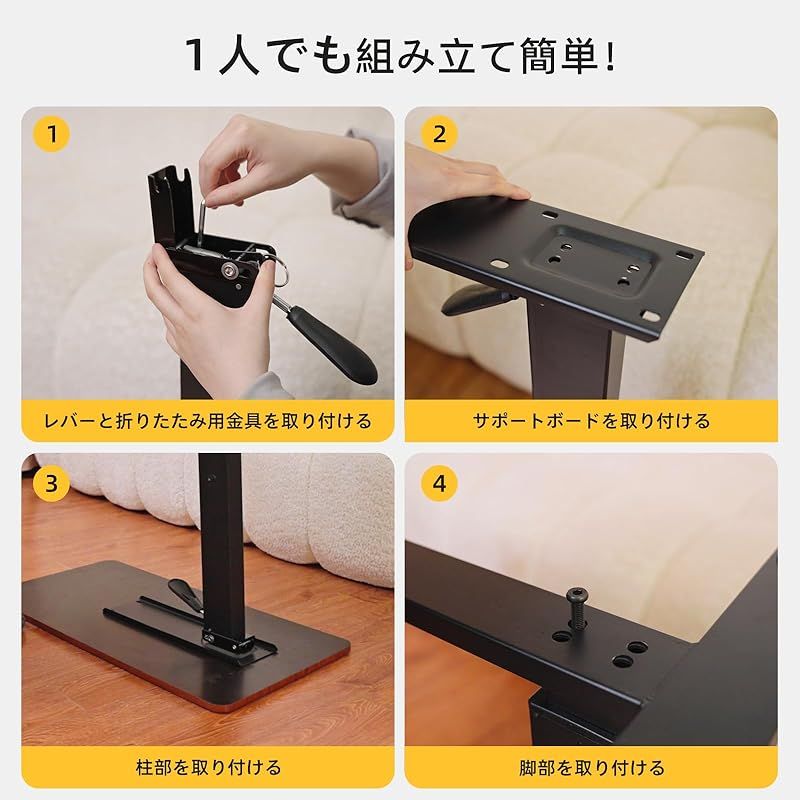 1人でも組み立て簡単!

1

レバーと折りたたみ用金具を取り付ける

2

サポートボードを取り付ける

3

柱部を取り付ける

4

脚部を取り付ける