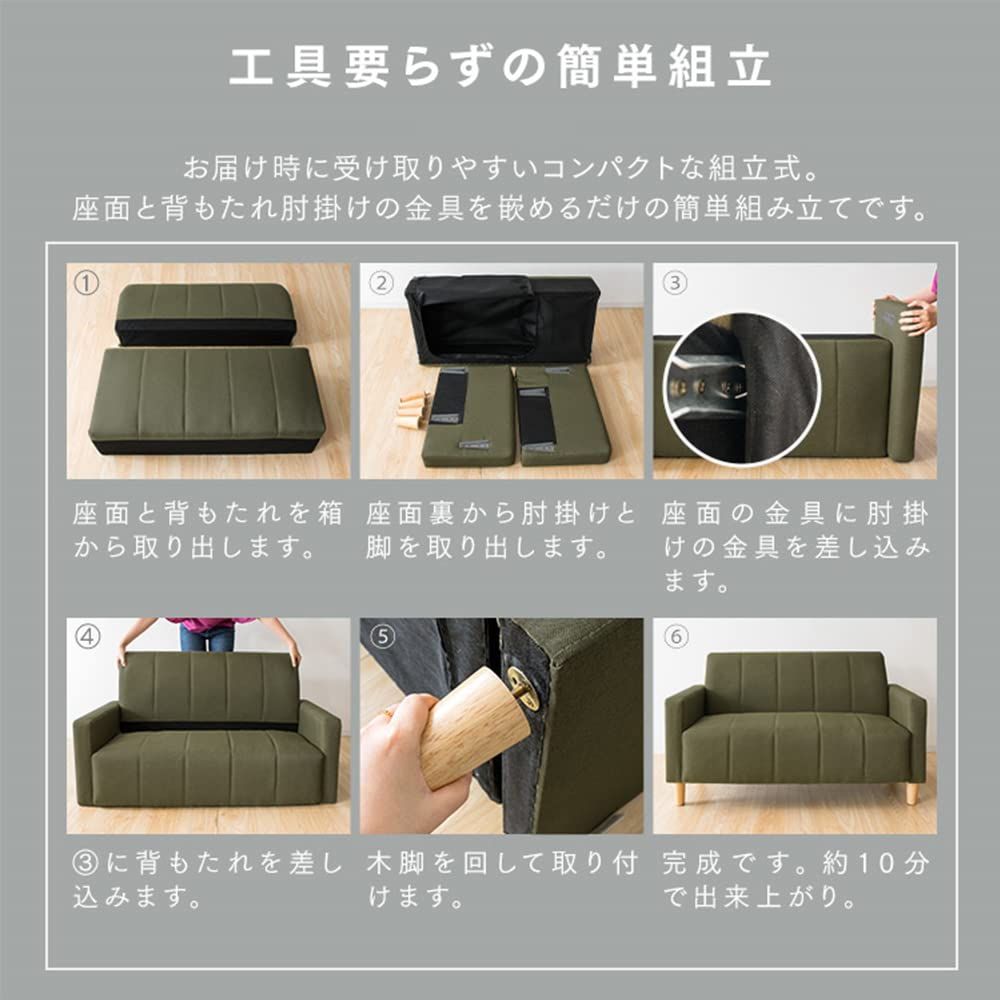 工具要らずの簡単組立

お届け時に受け取りやすいコンパクトな組立式。
座面と背もたれ肘掛けの金具を嵌めるだけの簡単組み立てです。

①

座面と背もたれを箱から取り出します。

②

座面裏から肘掛けと脚を取り出します。

③

座面の金具に肘掛けの金具を差し込みます。

④

③に背もたれを差し込みます。

⑤

木脚を回して取り付けます。

⑥

完成です。約10分で出来上がり。