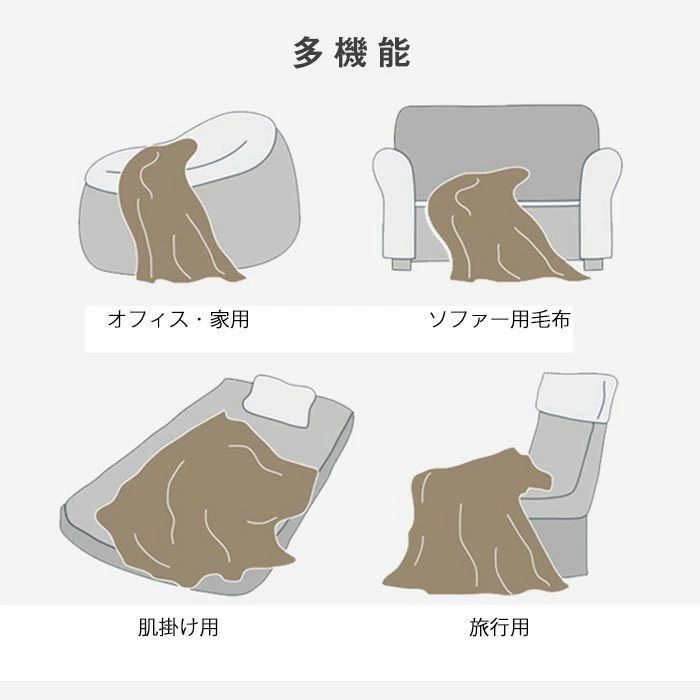 多機能

オフィス・家用

ソファー用毛布

肌掛け用

旅行用