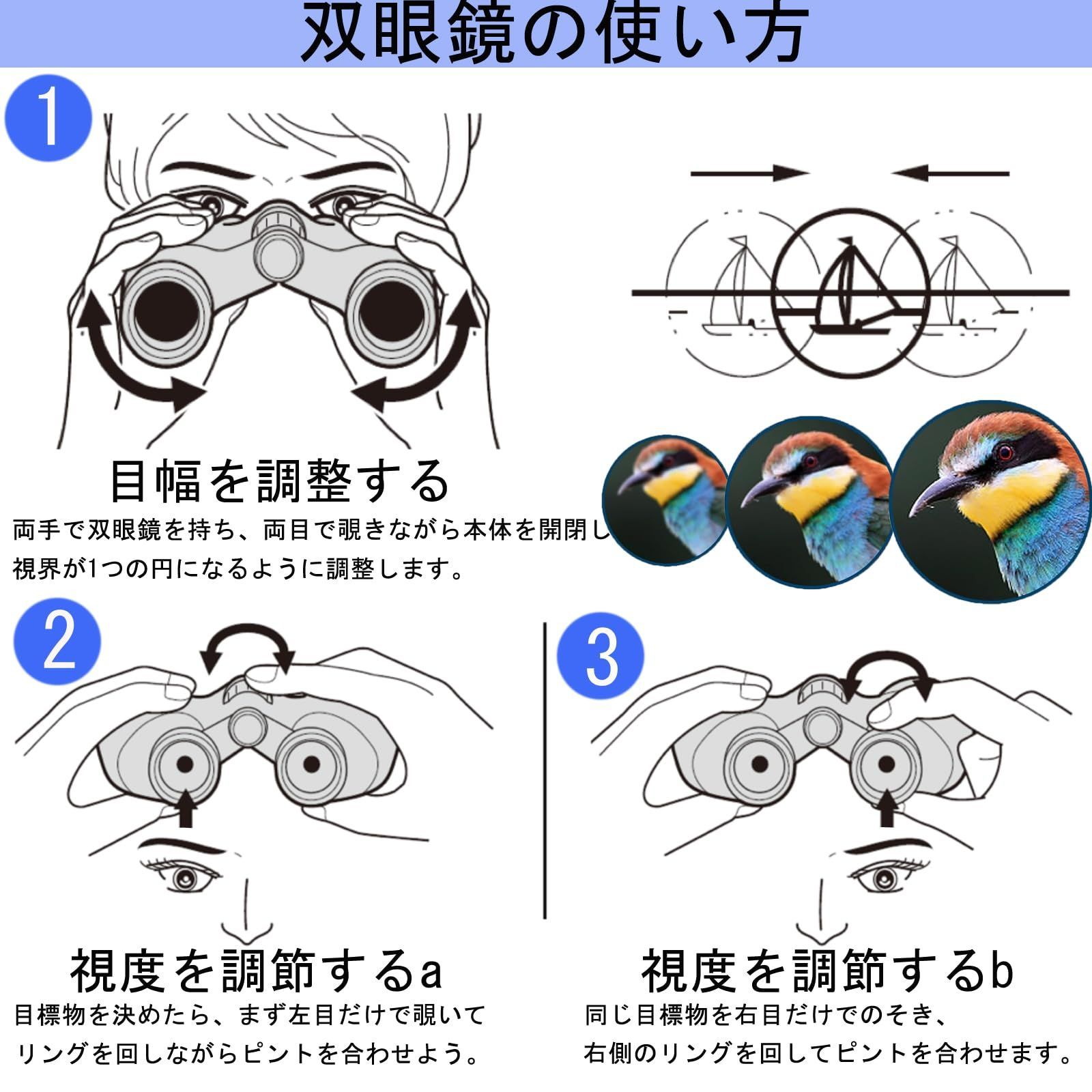 双眼鏡の使い方

1

目幅を調整する

両手で双眼鏡を持ち、両目で覗きながら本体を開閉し

視界が1つの円になるように調整します。

2

視度を調節するa

目標物を決めたら、まず左目だけで覗いて

リングを回しながらピントを合わせよう。

3

視度を調節するb

同じ目標物を右目だけでのそき、

右側のリングを回してピントを合わせます。