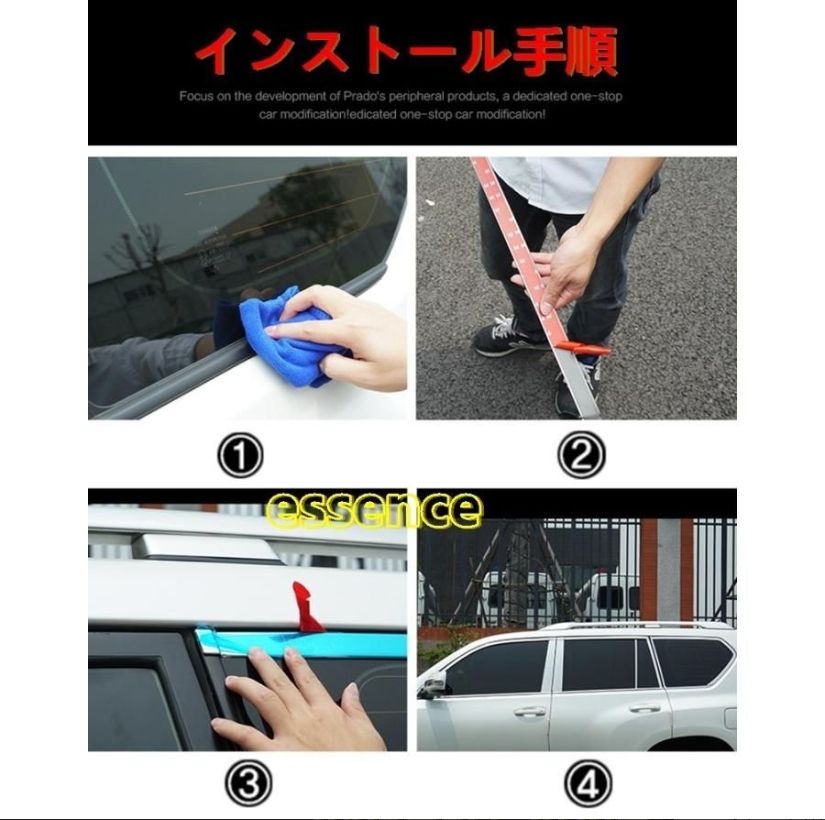 インストール手順

Focus on the development of Prado's peripheral products, a dedicated one-stop car modification!edicated one-stop car modification!

①

②

essence

③

④