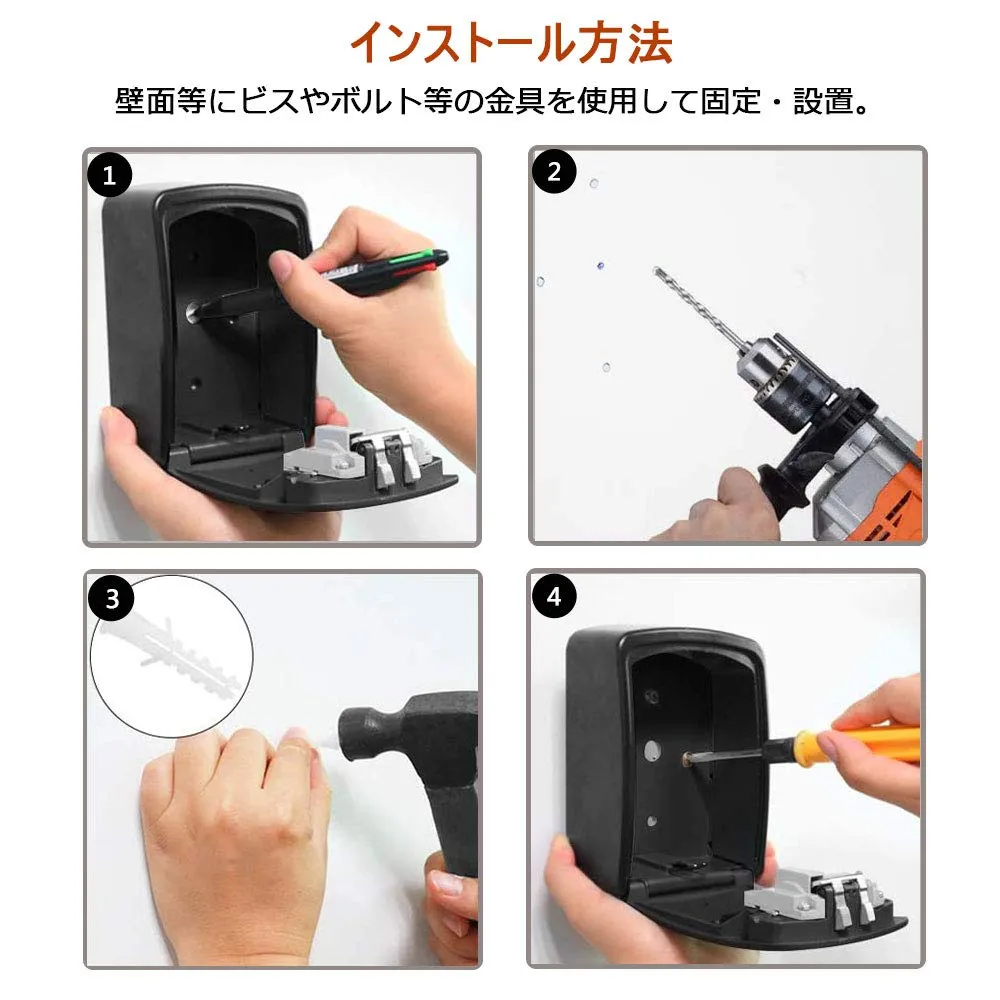 インストール方法

壁面等にビスやボルト等の金具を使用して固定・設置。

1

2

3

4