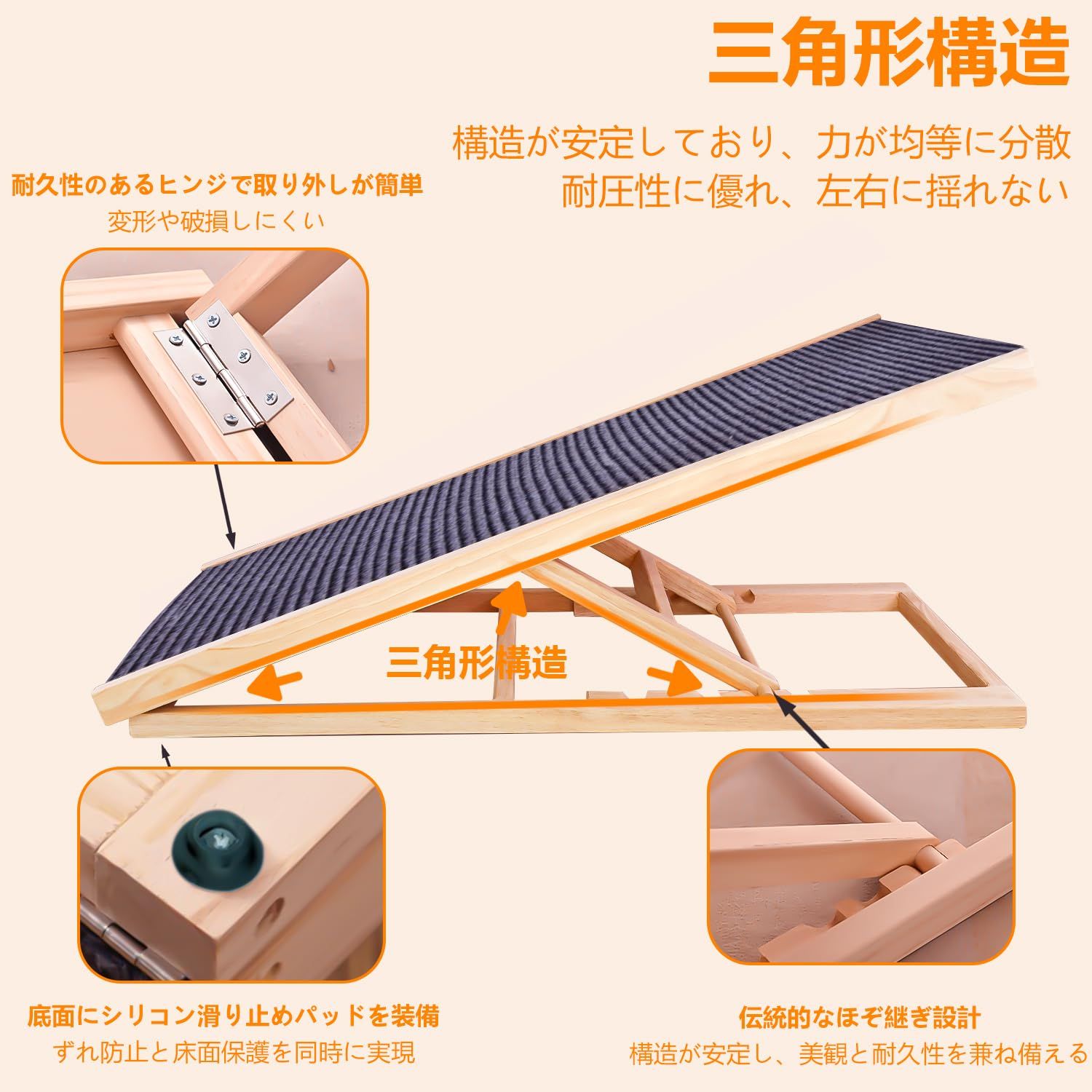 三角形構造

構造が安定しており、力が均等に分散
耐圧性に優れ、左右に揺れない

耐久性のあるヒンジで取り外しが簡単
変形や破損しにくい

三角形構造

底面にシリコン滑り止めパッドを装備
ずれ防止と床面保護を同時に実現

伝統的なほぞ継ぎ設計
構造が安定し、美観と耐久性を兼ね備える