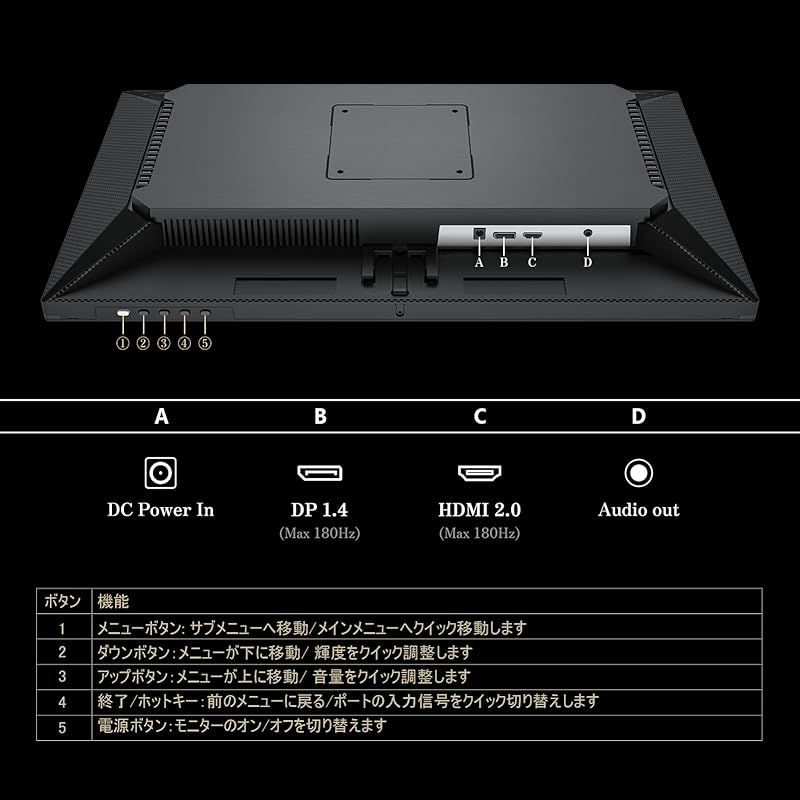 A B C D

① ② ③ ④ ⑤

A
DC Power In

B
DP 1.4
(Max 180Hz)

C
HDMI 2.0
(Max 180Hz)

D
Audio out

| ボタン | 機能 |
|---|---|
| 1 | メニューボタン: サブメニューへ移動/メインメニューへクイック移動します |
| 2 | ダウンボタン:メニューが下に移動/ 輝度をクイック調整します |
| 3 | アップボタン:メニューが上に移動/ 音量をクイック調整します |
| 4 | 終了/ホットキー:前のメニューに戻る/ポートの入力信号をクイック切り替えします |
| 5 | 電源ボタン:モニターのオン/オフを切り替えます |