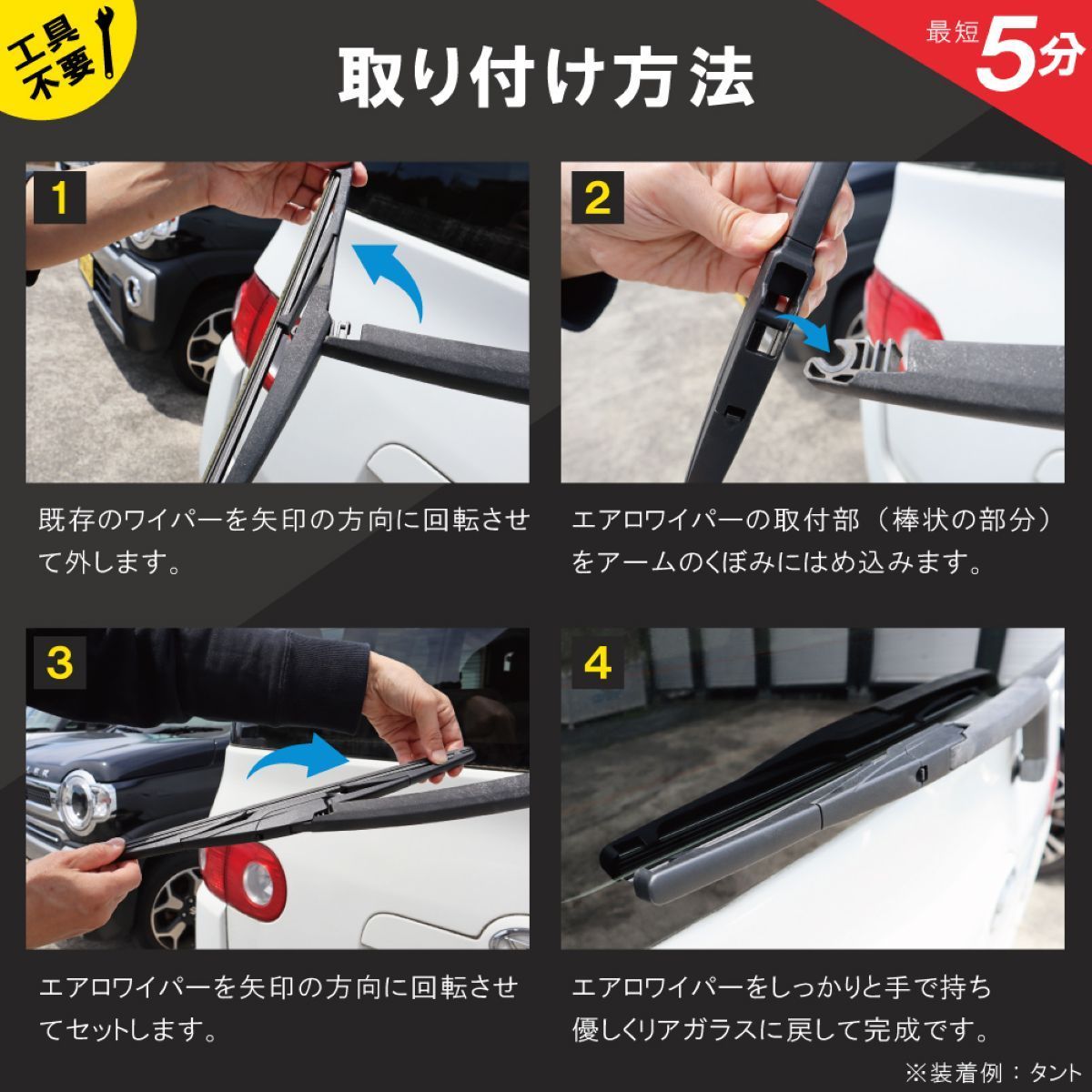 工具不要

取り付け方法

最短5分

1

既存のワイパーを矢印の方向に回転させて外します。

2

エアロワイパーの取付部（棒状の部分）をアームのくぼみにはめ込みます。

3

エアロワイパーを矢印の方向に回転させてセットします。

4

エアロワイパーをしっかりと手で持ち優しくリアガラスに戻して完成です。

※装着例：タント