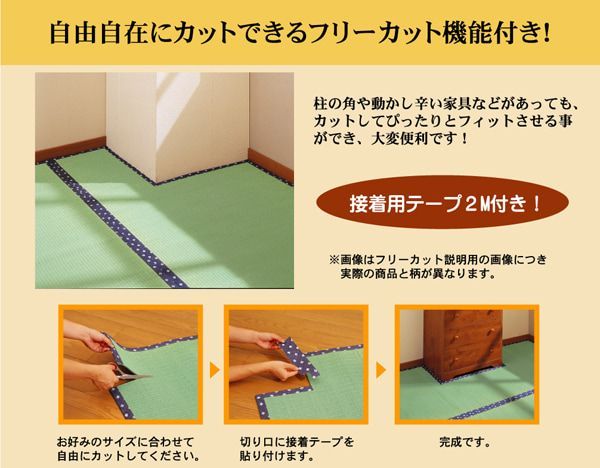 自由自在にカットできるフリーカット機能付き!

柱の角や動かし辛い家具などがあっても、カットしてぴったりとフィットさせる事ができ、大変便利です！

接着用テープ２M付き！

※画像はフリーカット説明用の画像につき実際の商品と柄が異なります。

お好みのサイズに合わせて自由にカットしてください。

切り口に接着テープを貼り付けます。

完成です。