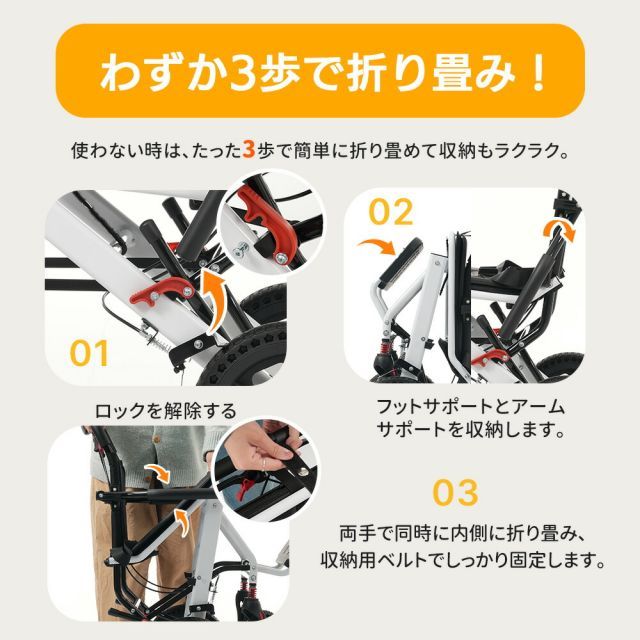 わずか3歩で折り畳み！

使わない時は、たった3歩で簡単に折り畳めて収納もラクラク。

01

ロックを解除する

02

フットサポートとアームサポートを収納します。

03

両手で同時に内側に折り畳み、収納用ベルトでしっかり固定します。