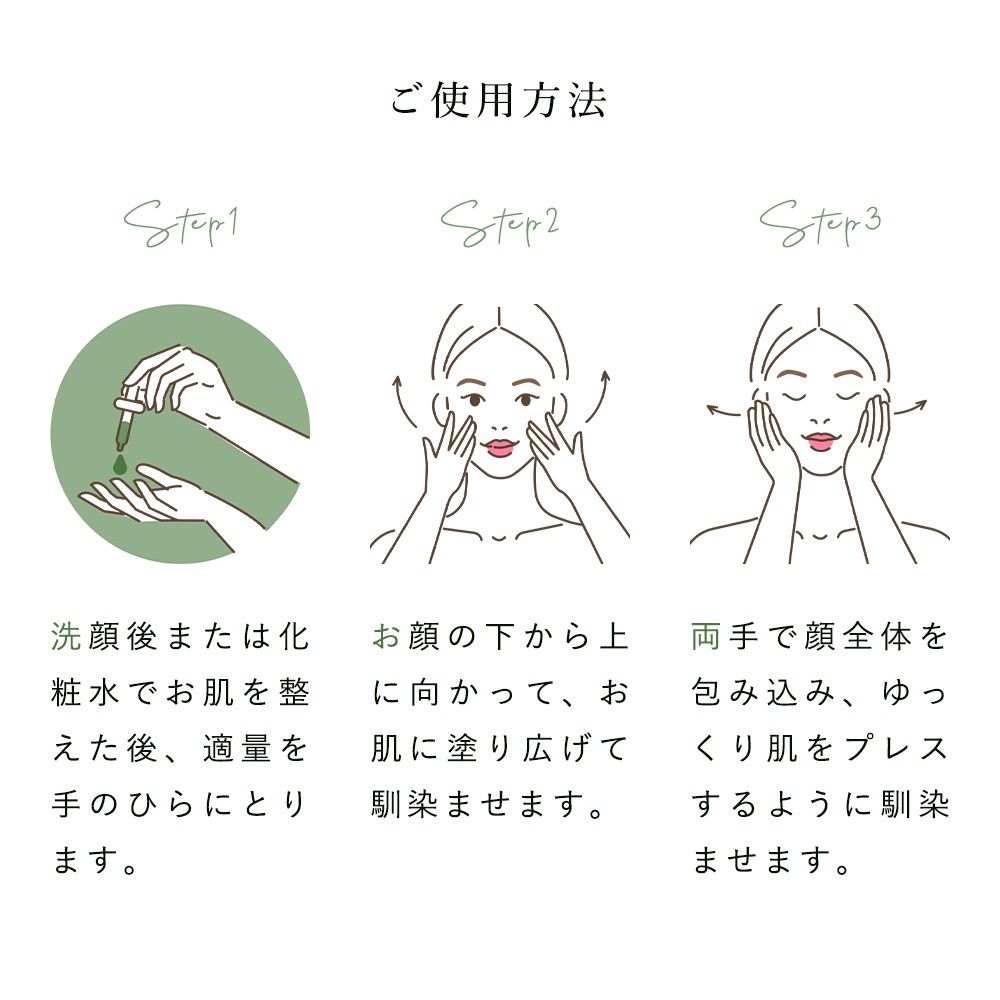 ご使用方法

Step1

洗顔後または化粧水でお肌を整えた後、適量を手のひらにとります。

Step2

お顔の下から上に向かって、お肌に塗り広げて馴染ませます。

Step3

両手で顔全体を包み込み、ゆっくり肌をプレスするように馴染ませます。