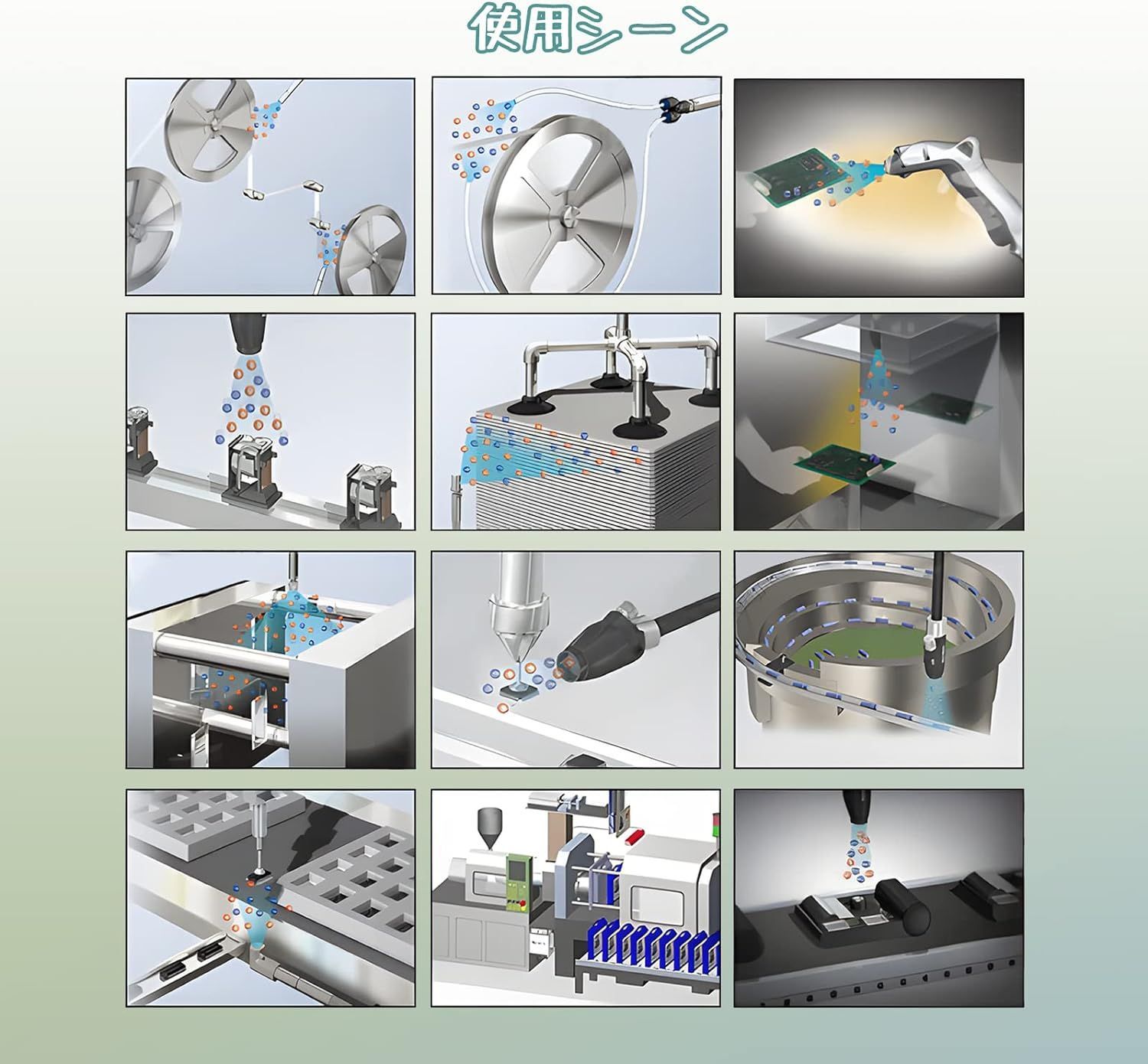 使用シーン