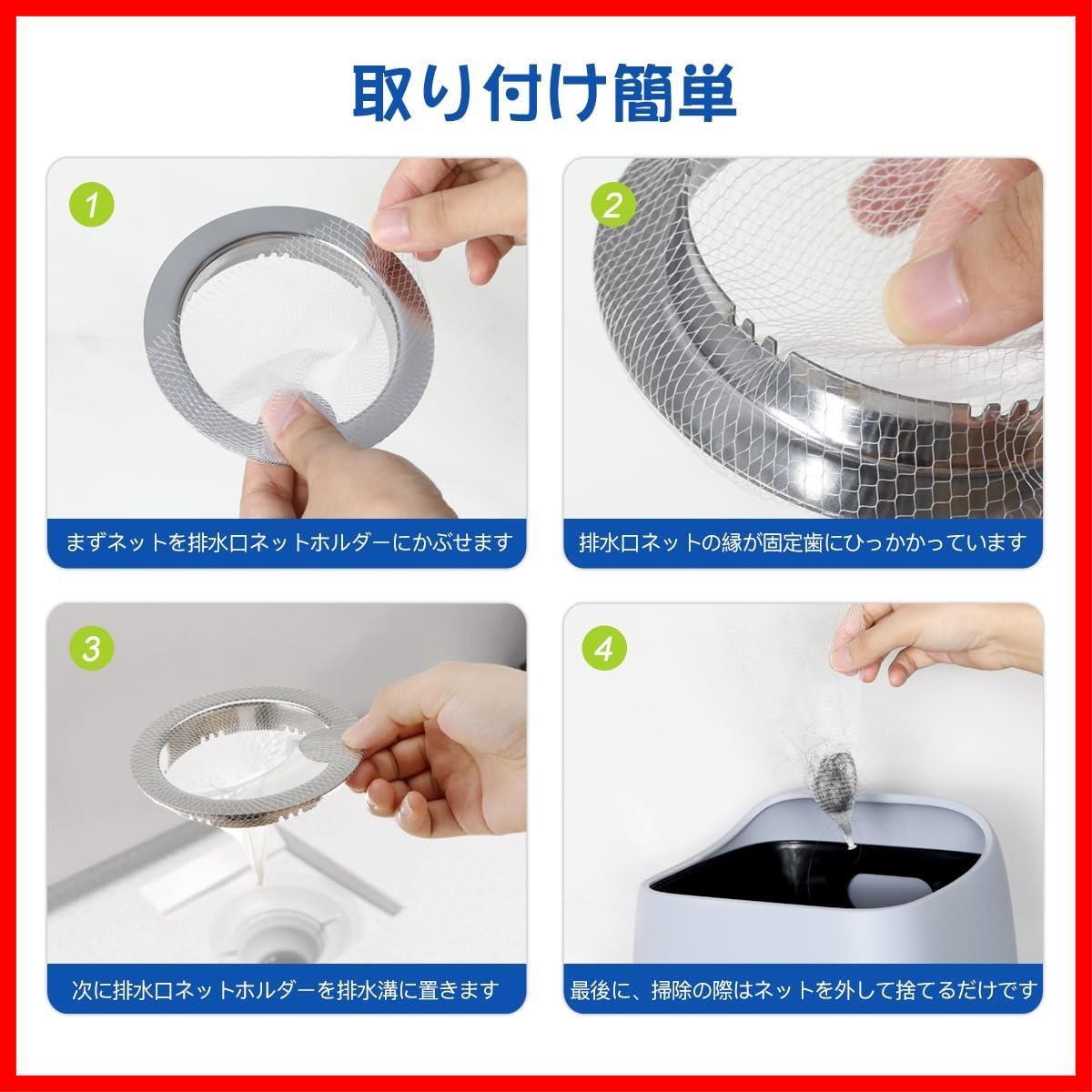 取り付け簡単

1

まずネットを排水口ネットホルダーにかぶせます

2

排水口ネットの縁が固定歯にひっかかっています

3

次に排水口ネットホルダーを排水溝に置きます

4

最後に、掃除の際はネットを外して捨てるだけです