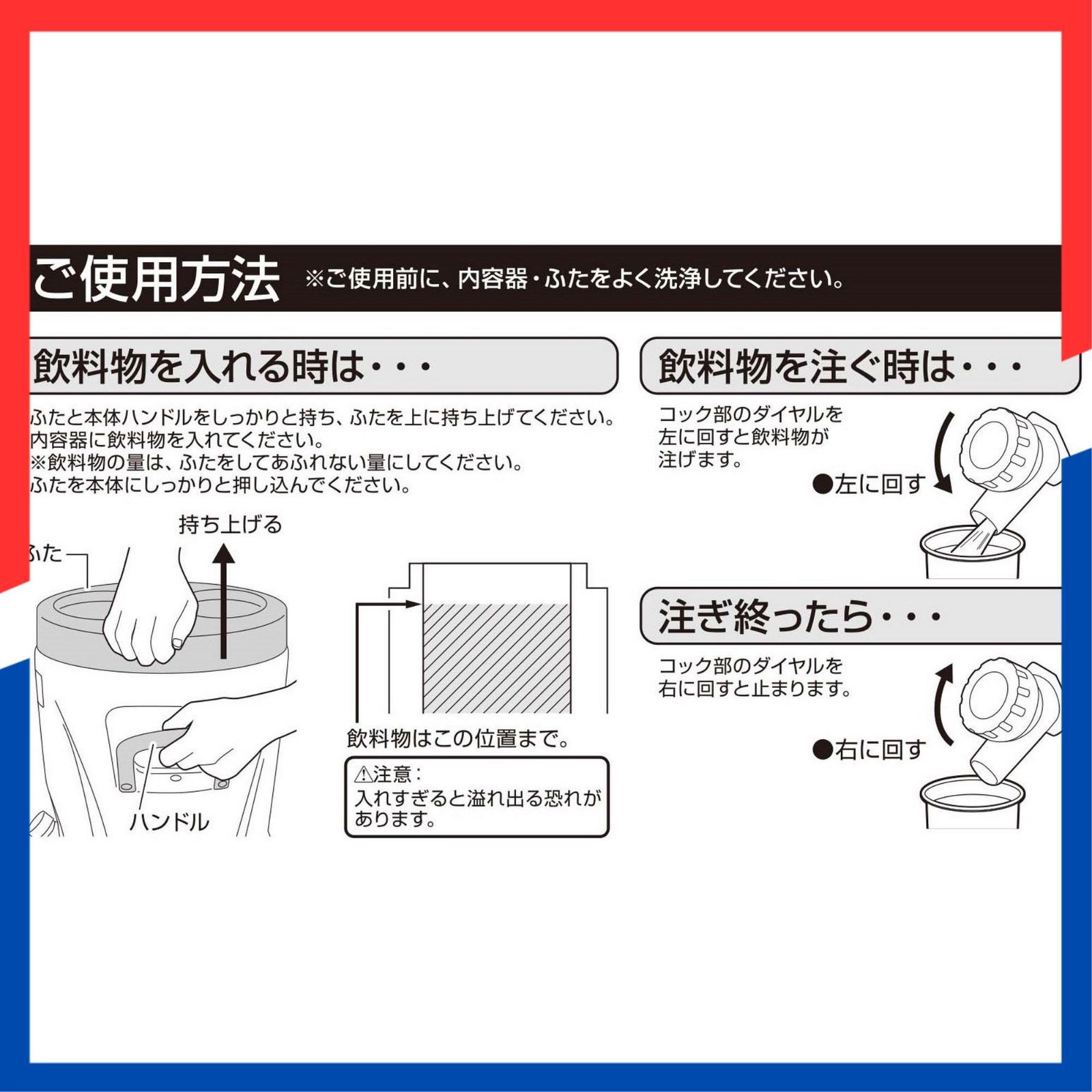 ご使用方法 ※ご使用前に、内容器・ふたをよく洗浄してください。

飲料物を入れる時は・・・

ふたと本体ハンドルをしっかりと持ち、ふたを上に持ち上げてください。
内容器に飲料物を入れてください。
※飲料物の量は、ふたをしてあふれない量にしてください。
ふたを本体にしっかりと押し込んでください。

持ち上げる

ふた

ハンドル

飲料物はこの位置まで。

⚠注意：
入れすぎると溢れ出る恐れがあります。

飲料物を注ぐ時は・・・

コック部のダイヤルを左に回すと飲料物が注げます。

●左に回す

注ぎ終ったら・・・

コック部のダイヤルを右に回すと止まります。

●右に回す