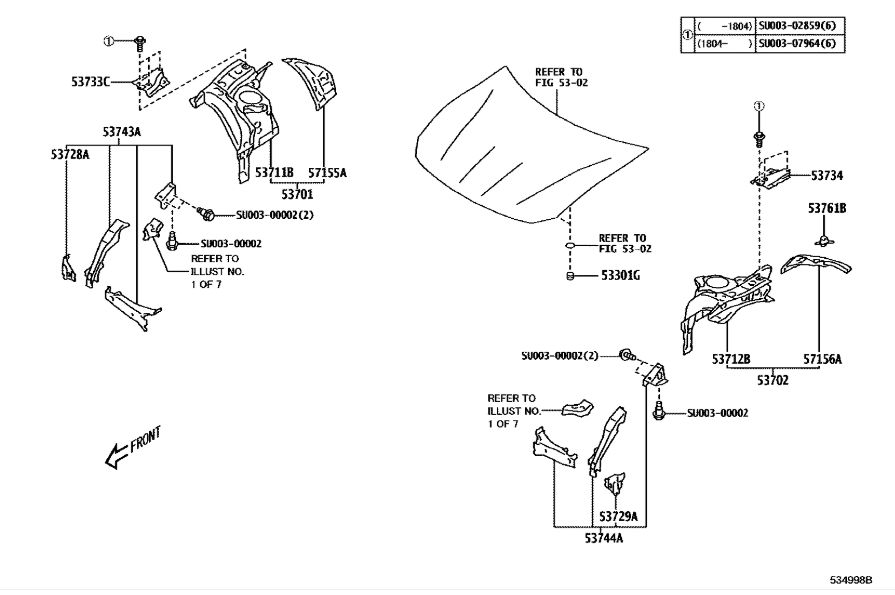 | ① | ( -1804) | SU003-02859(6) |
|---|---|---|
| | (1804- ) | SU003-07964(6) |

①
53733C
53743A
53728A
53711B
57155A
53701
SU003-00002(2)
SU003-00002
REFER TO ILLUST NO. 1 OF 7
FRONT

REFER TO FIG 53-02
REFER TO FIG 53-02
53301G
①
53734
53761B
53712B
57156A
53702
SU003-00002(2)
SU003-00002
REFER TO ILLUST NO. 1 OF 7
53729A
53744A

534998B