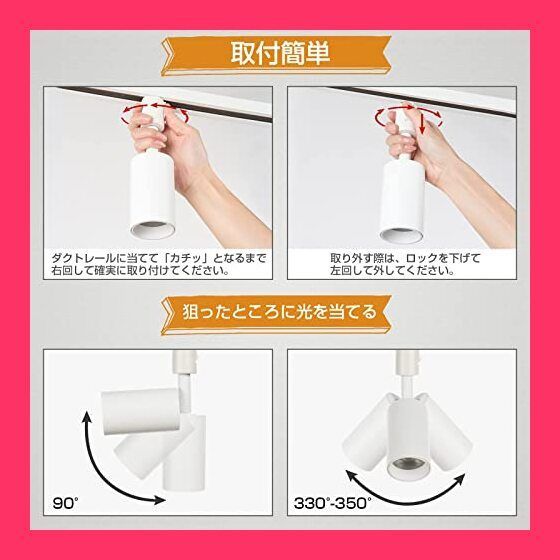 取付簡単

ダクトレールに当てて「カチッ」となるまで右回して確実に取り付けてください。

取り外す際は、ロックを下げて左回して外してください。

狙ったところに光を当てる

90°

330°-350°