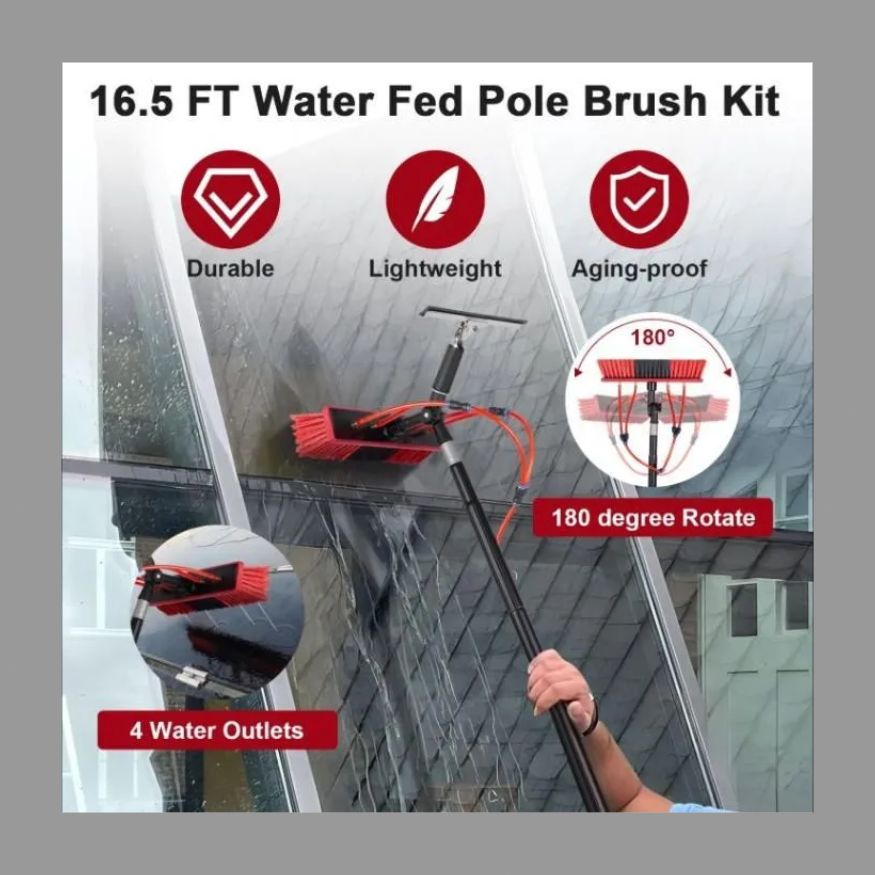 16.5 FT Water Fed Pole Brush Kit

Durable

Lightweight

Aging-proof

180°

180 degree Rotate

4 Water Outlets