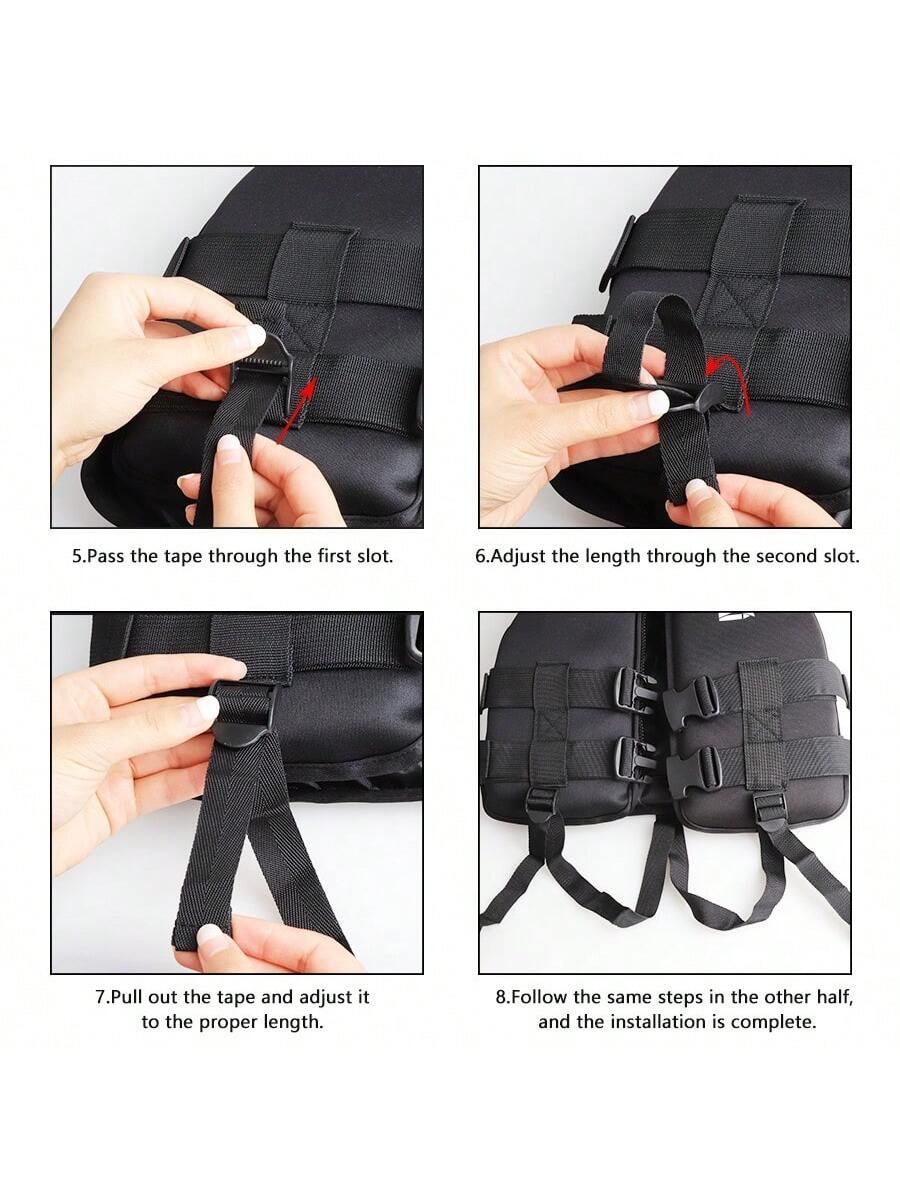 5.Pass the tape through the first slot.

6.Adjust the length through the second slot.

7.Pull out the tape and adjust it to the proper length.

8.Follow the same steps in the other half, and the installation is complete.