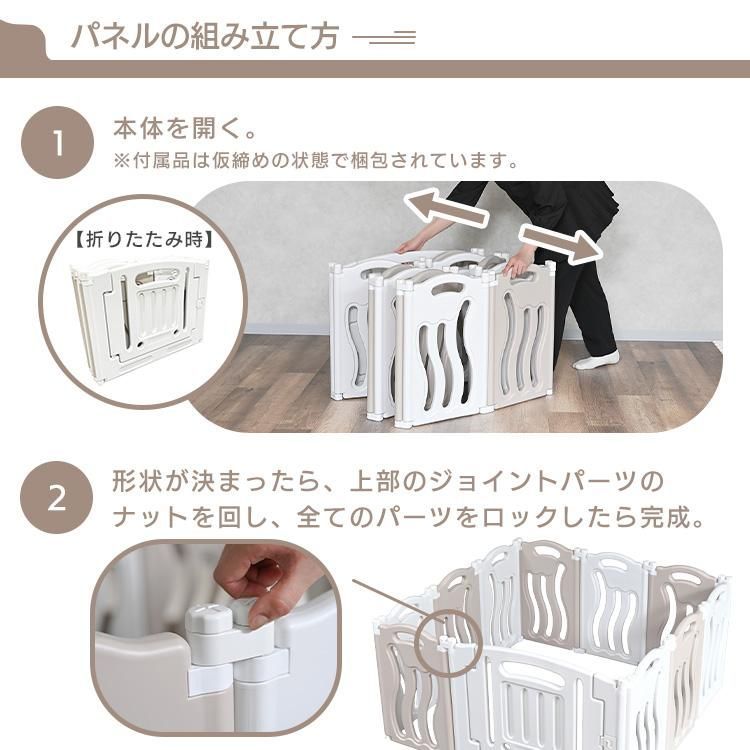 パネルの組み立て方

1 本体を開く。
※付属品は仮締めの状態で梱包されています。

【折りたたみ時】

2 形状が決まったら、上部のジョイントパーツのナットを回し、全てのパーツをロックしたら完成。