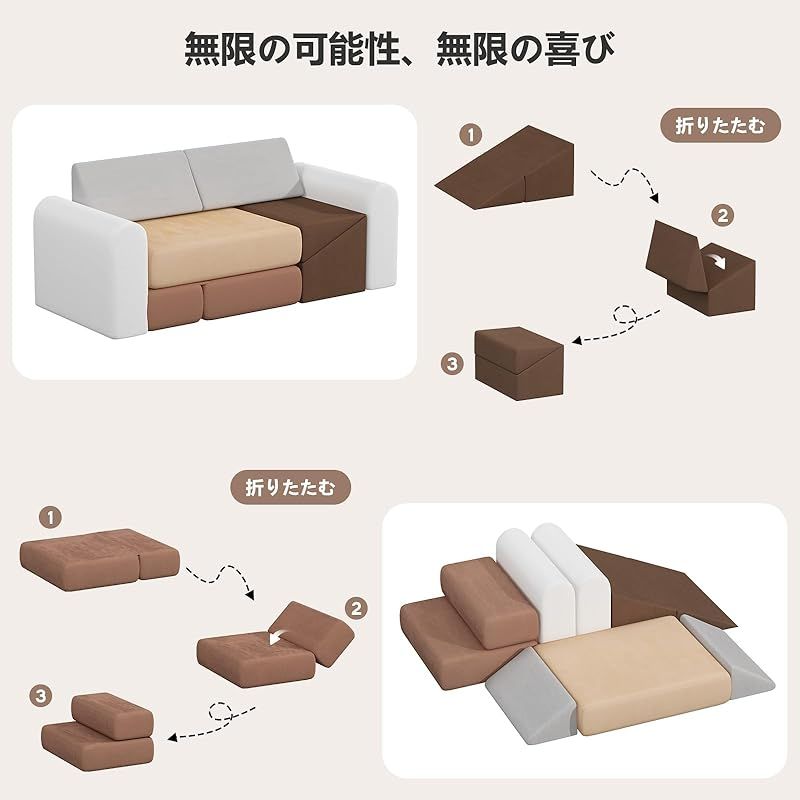 無限の可能性、無限の喜び

1

折りたたむ

2

3

折りたたむ

1

2

3