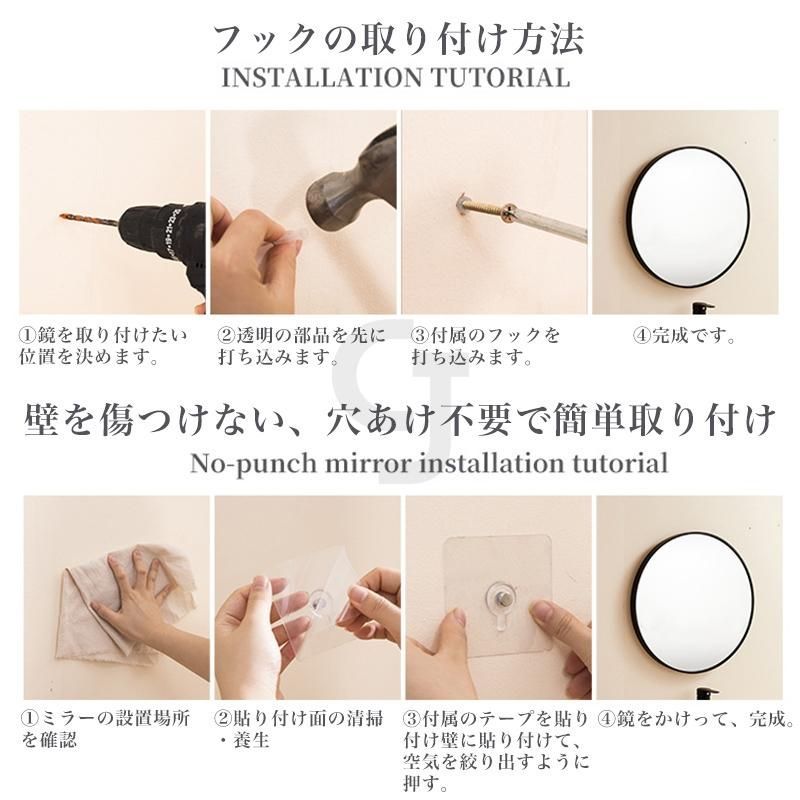 フックの取り付け方法
INSTALLATION TUTORIAL

①鏡を取り付けたい位置を決めます。

②透明の部品を先に打ち込みます。

③付属のフックを打ち込みます。

④完成です。

壁を傷つけない、穴あけ不要で簡単取り付け
No-punch mirror installation tutorial

①ミラーの設置場所を確認

②貼り付け面の清掃・養生

③付属のテープを貼り付け壁に貼り付けて、空気を絞り出すように押す。

④鏡をかけって、完成。